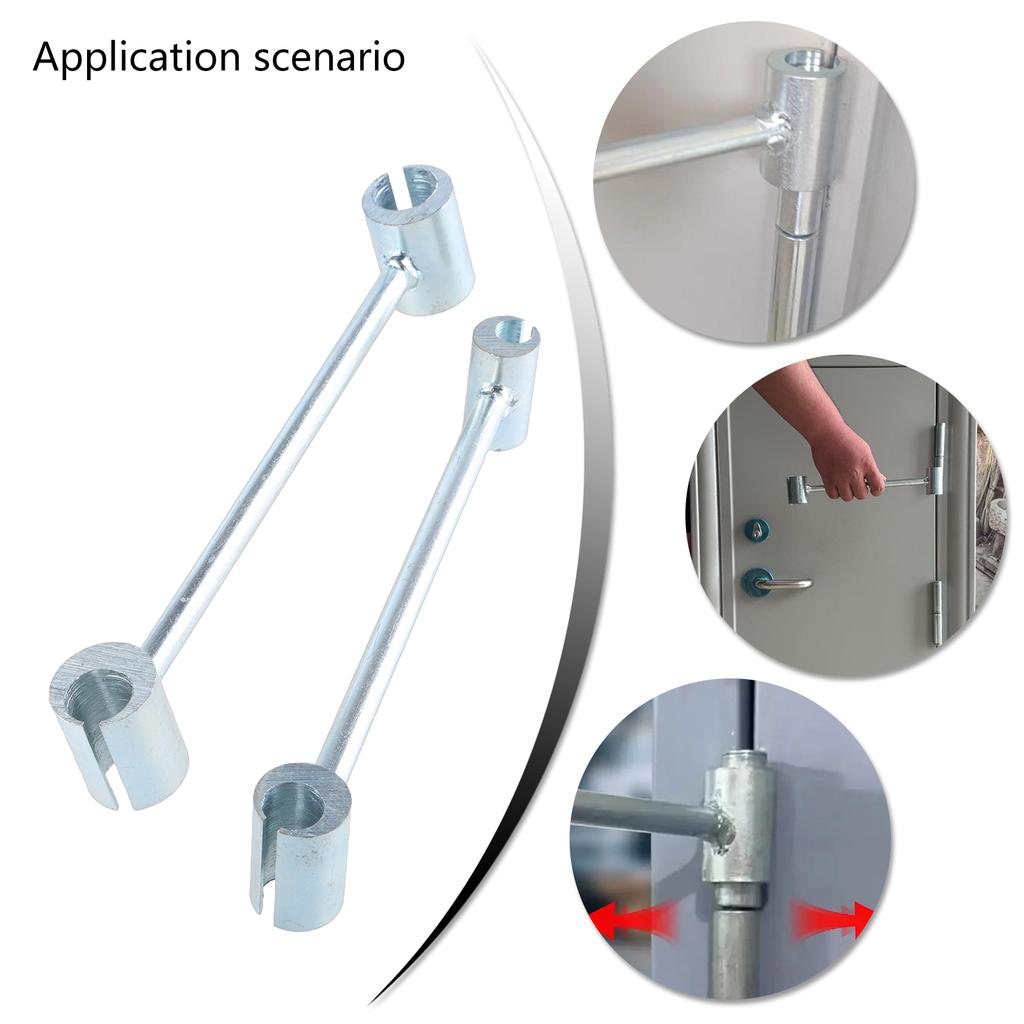 Application scenario