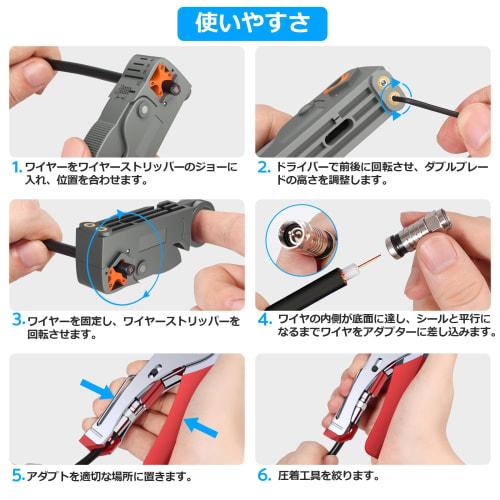 使いやすさ

1. ワイヤーをワイヤーストリッパーのジョーに入れ、位置を合わせます。

2. ドライバーで前後に回転させ、ダブルブレードの高さを調整します。

3. ワイヤーを固定し、ワイヤーストリッパーを回転させます。

4. ワイヤの内側が底面に達し、シールと平行になるまでワイヤをアダプターに差し込みます。

5. アダプトを適切な場所に置きます。

6. 圧着工具を絞ります。