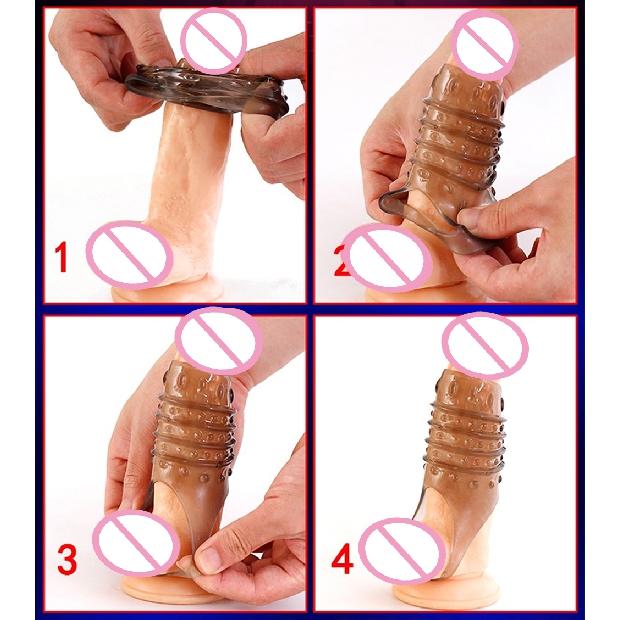 1

2

3

4