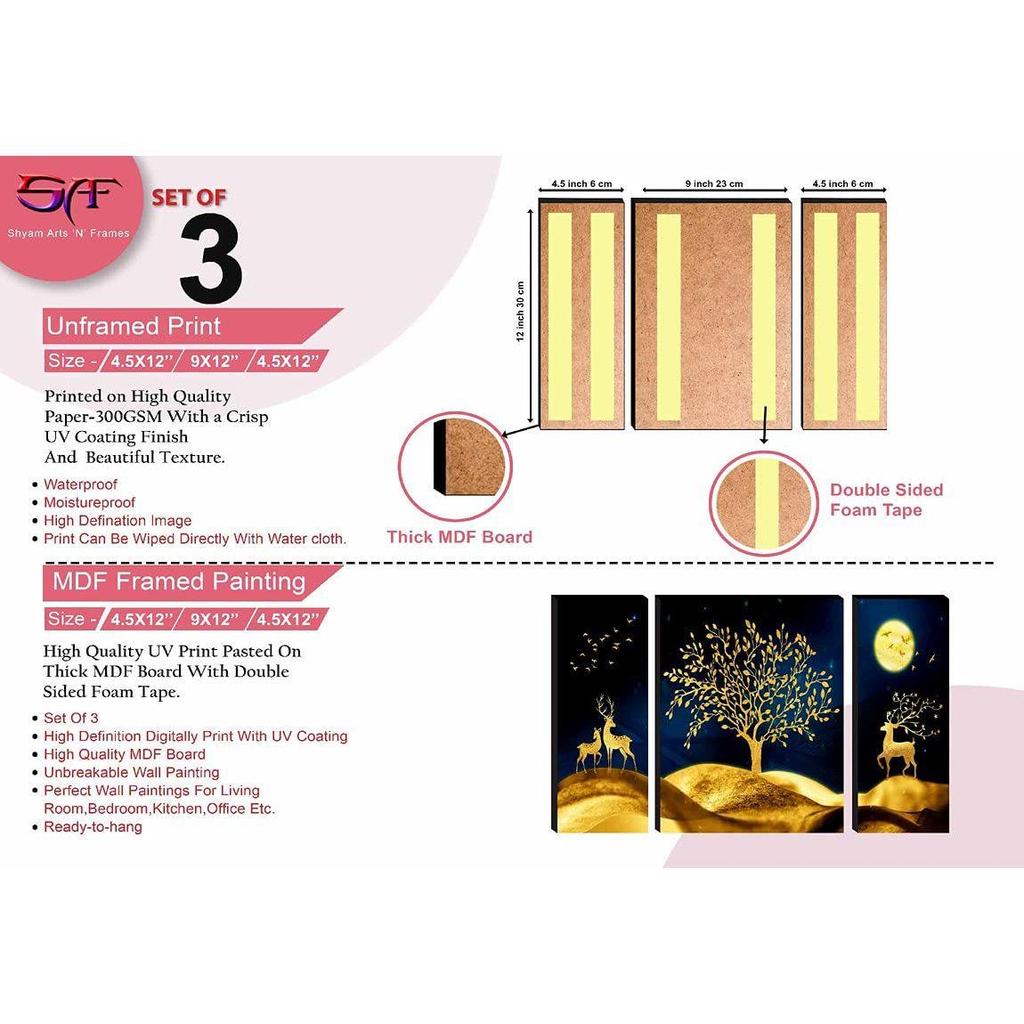 SAF
Shyam Arts 'N' Frames

SET OF
3

Unframed Print
Size - 4.5X12'' 9X12'' 4.5X12''

Printed on High Quality Paper-300GSM With a Crisp UV Coating Finish And Beautiful Texture.

• Waterproof
• Moistureproof
• High Defination Image
• Print Can Be Wiped Directly With Water cloth.

4.5 inch 6 cm
9 inch 23 cm
4.5 inch 6 cm
12 inch 30 cm

Thick MDF Board
Double Sided Foam Tape

MDF Framed Painting
Size - 4.5X12'' 9X12'' 4.5X12''

High Quality UV Print Pasted On Thick MDF Board With Double Sided Foam Tape.

• Set Of 3
• High Definition Digitally Print With UV Coating
• High Quality MDF Board
• Unbreakable Wall Painting
• Perfect Wall Paintings For Living Room,Bedroom,Kitchen,Office Etc.
• Ready-to-hang