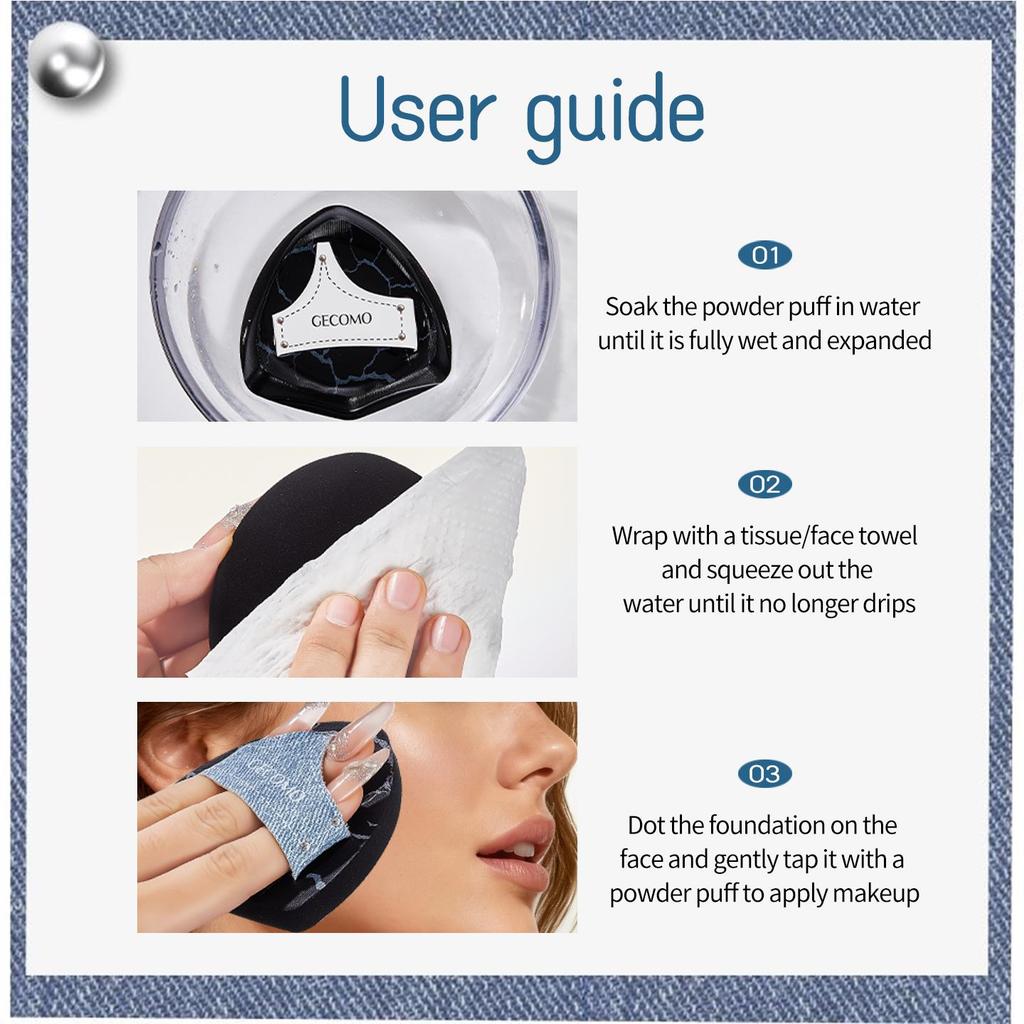 User guide

GECOMO

01
Soak the powder puff in water until it is fully wet and expanded

02
Wrap with a tissue/face towel and squeeze out the water until it no longer drips

GECOMO

03
Dot the foundation on the face and gently tap it with a powder puff to apply makeup