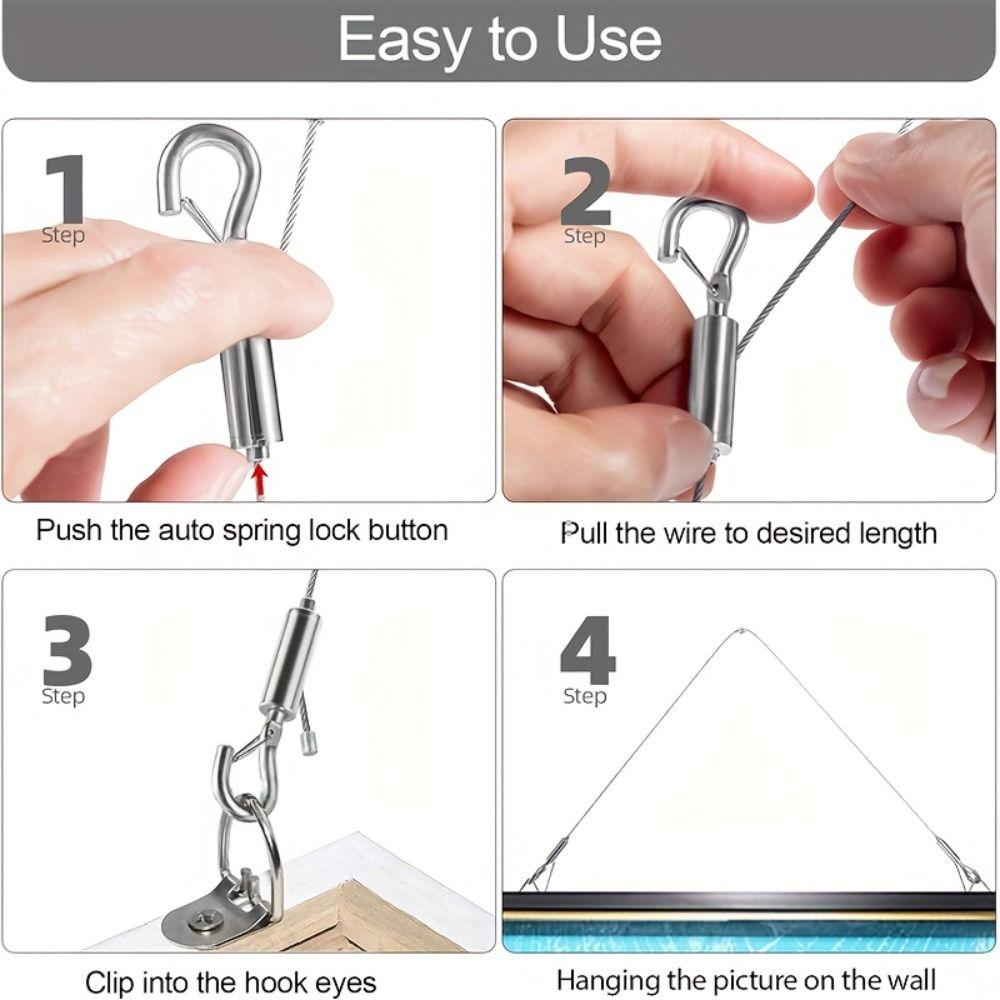 Easy to Use

1
Step

Push the auto spring lock button

2
Step

Pull the wire to desired length

3
Step

Clip into the hook eyes

4
Step

Hanging the picture on the wall