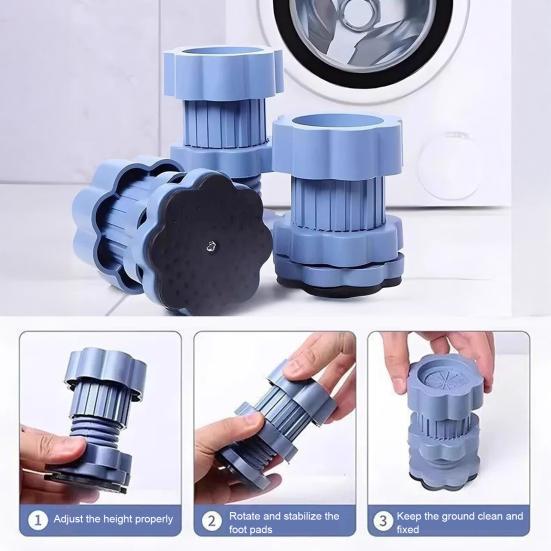 1 Adjust the height properly

2 Rotate and stabilize the foot pads

3 Keep the ground clean and fixed