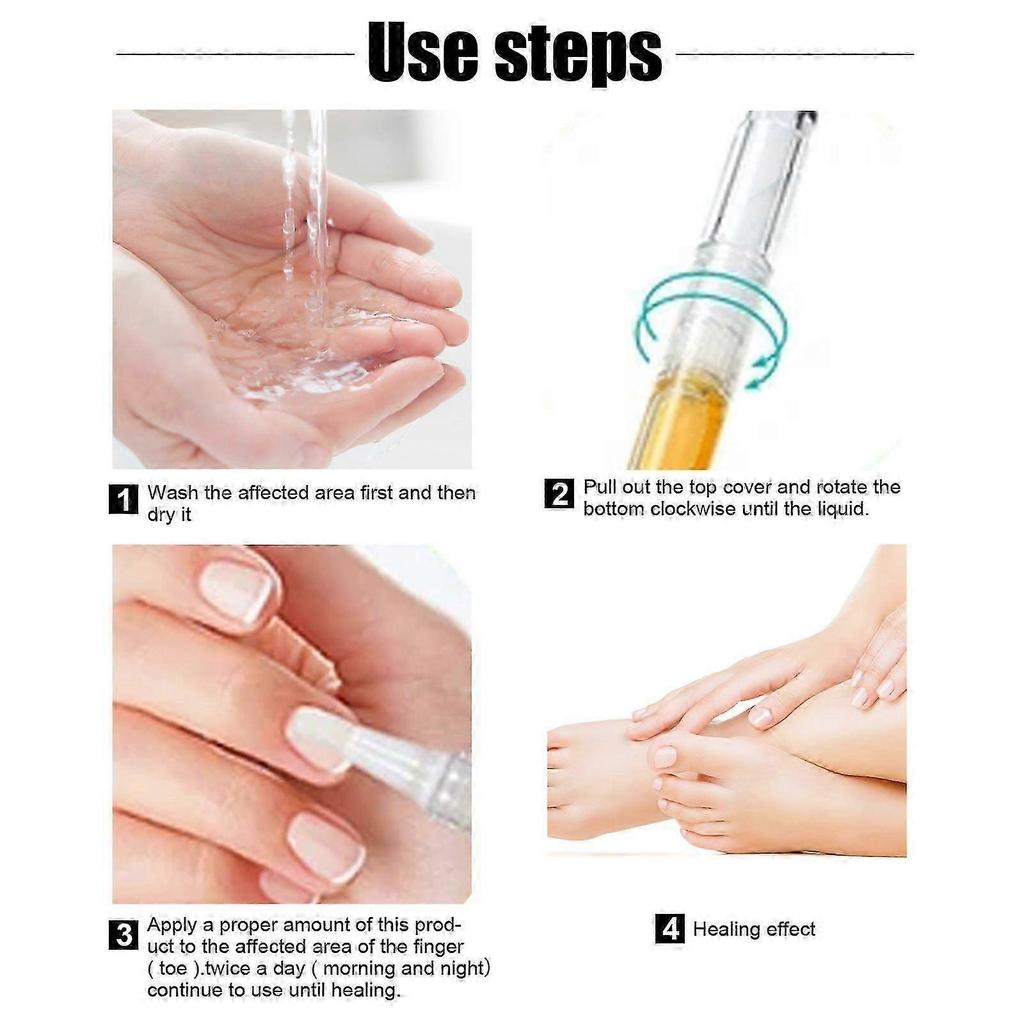 Use steps

1 Wash the affected area first and then dry it

2 Pull out the top cover and rotate the bottom clockwise until the liquid.

3 Apply a proper amount of this product to the affected area of the finger ( toe ).twice a day ( morning and night) continue to use until healing.

4 Healing effect