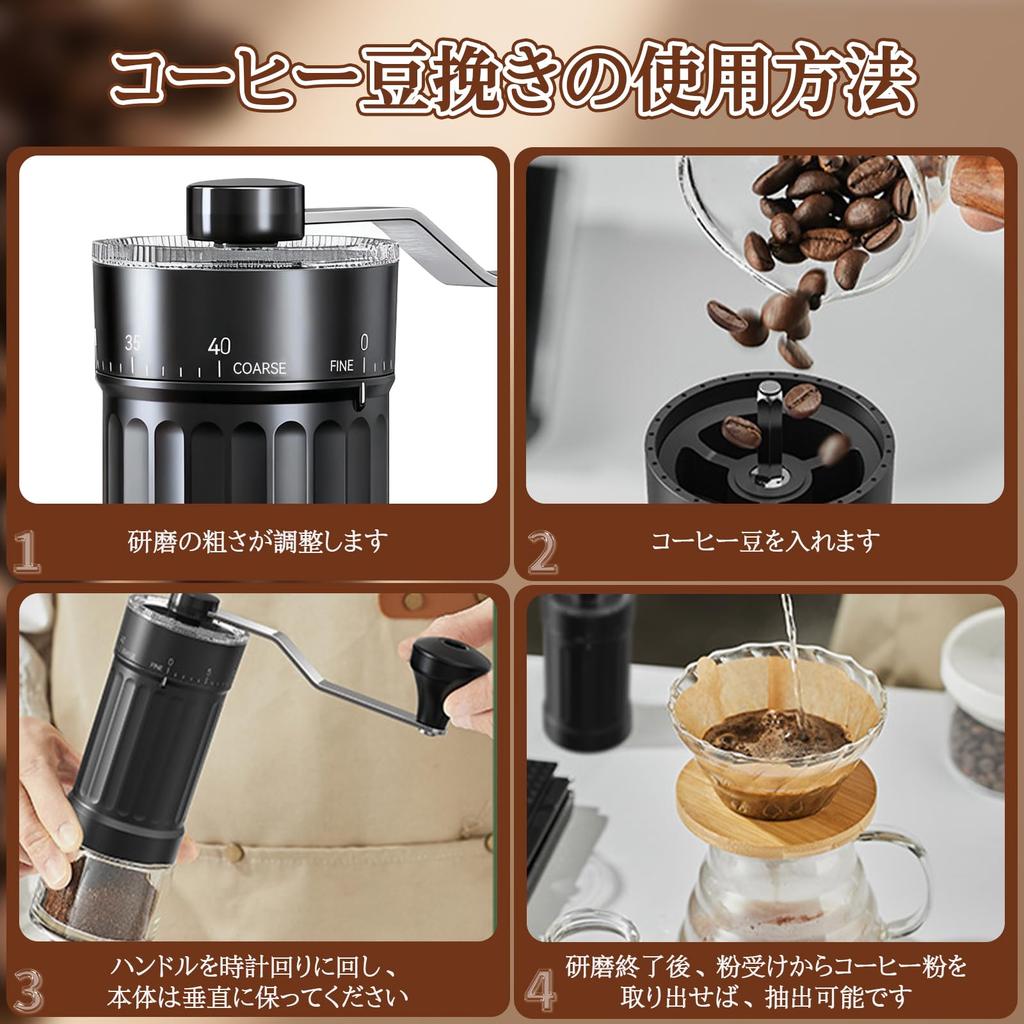 コーヒー豆挽きの使用方法

35 40 COARSE FINE 0

1 研磨の粗さが調整します

2 コーヒー豆を入れます

FINE 0 5

3 ハンドルを時計回りに回し、本体は垂直に保ってください

4 研磨終了後、粉受けからコーヒー粉を取り出せば、抽出可能です