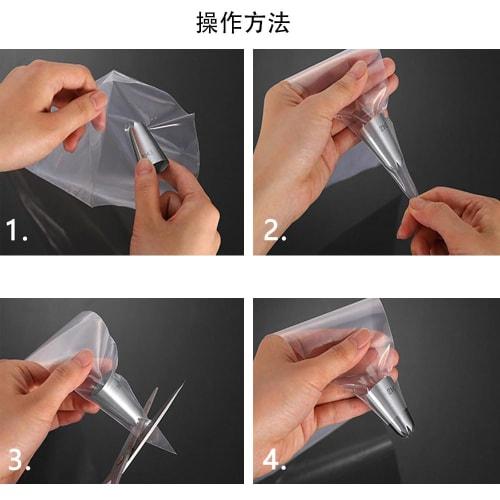 操作方法

1.

2.

3.

4.