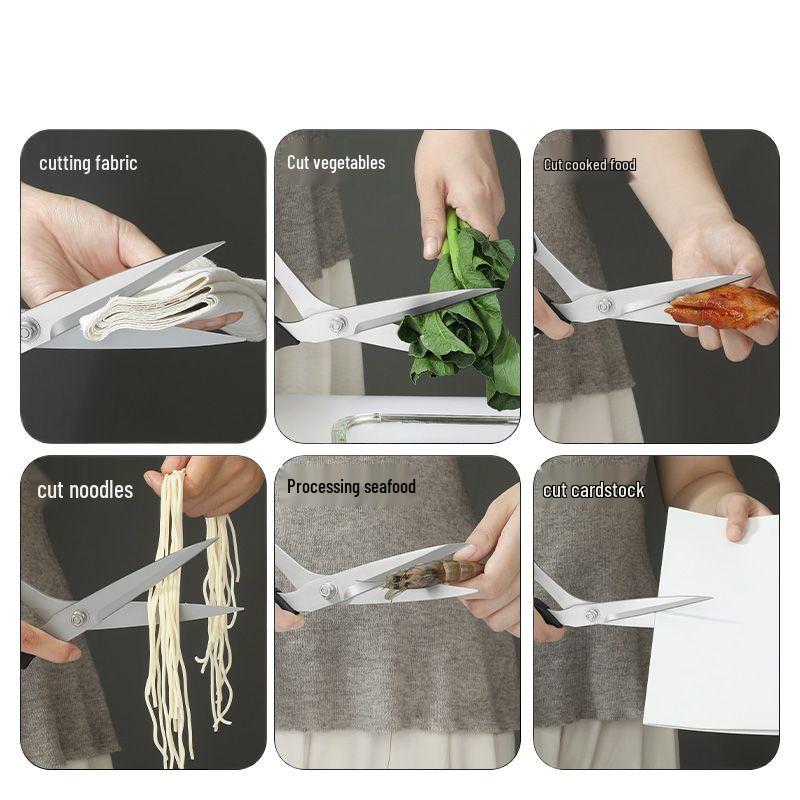 cutting fabric

Cut vegetables

Cut cooked food

cut noodles

Processing seafood

cut cardstock