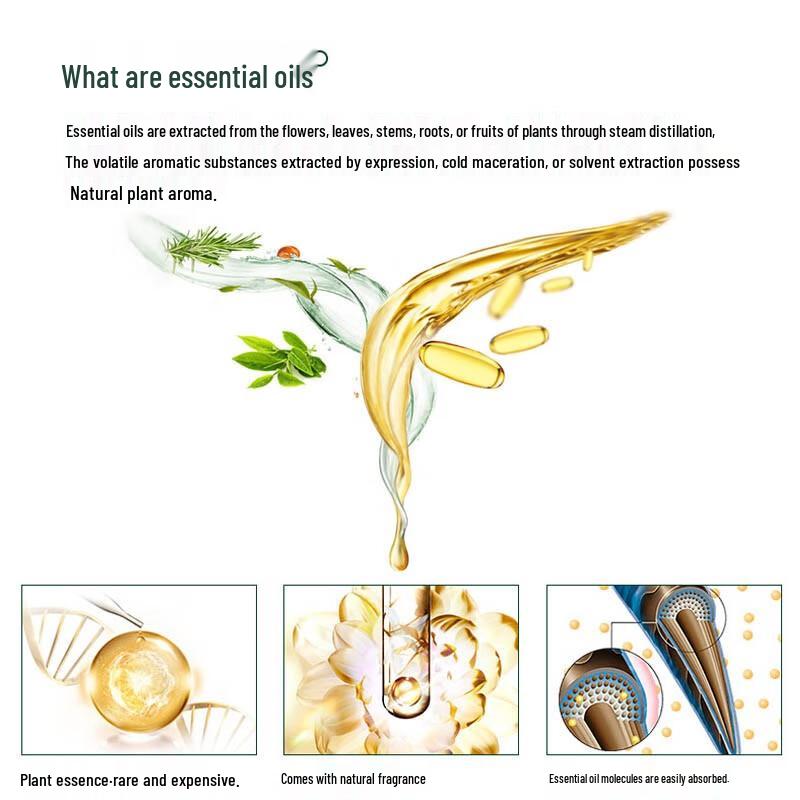 What are essential oils

Essential oils are extracted from the flowers, leaves, stems, roots, or fruits of plants through steam distillation, The volatile aromatic substances extracted by expression, cold maceration, or solvent extraction possess Natural plant aroma.

Plant essence-rare and expensive.

Comes with natural fragrance

Essential oil molecules are easily absorbed.