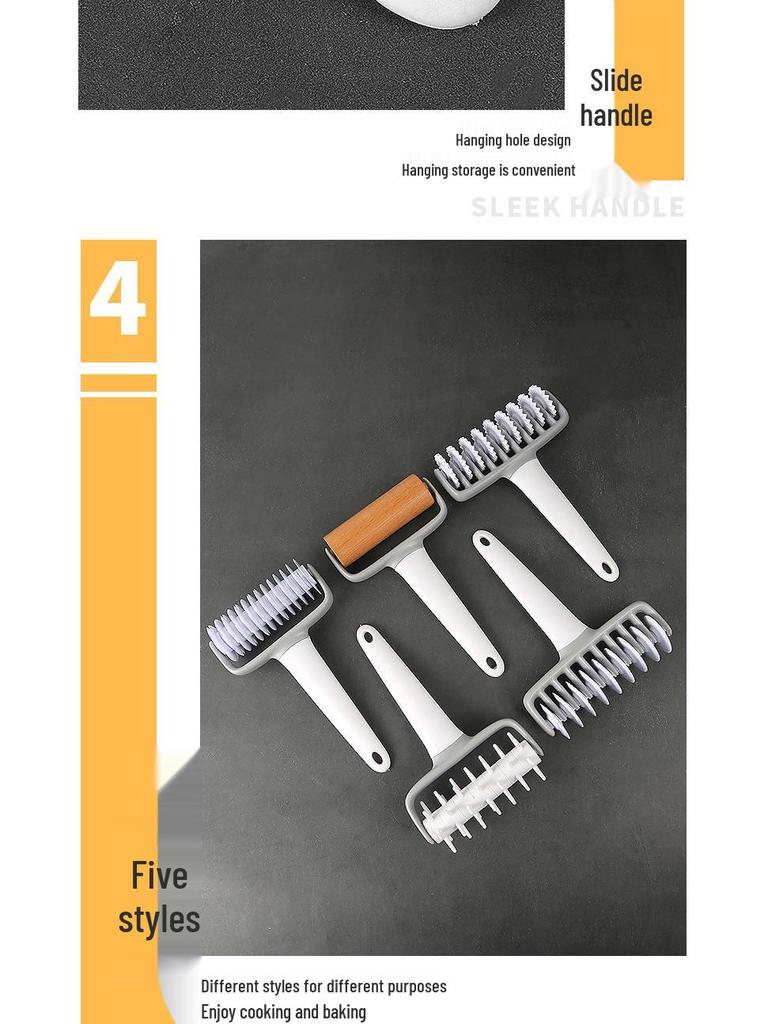 Slide handle

Hanging hole design

Hanging storage is convenient

SLEEK HANDLE

4

Five styles

Different styles for different purposes

Enjoy cooking and baking