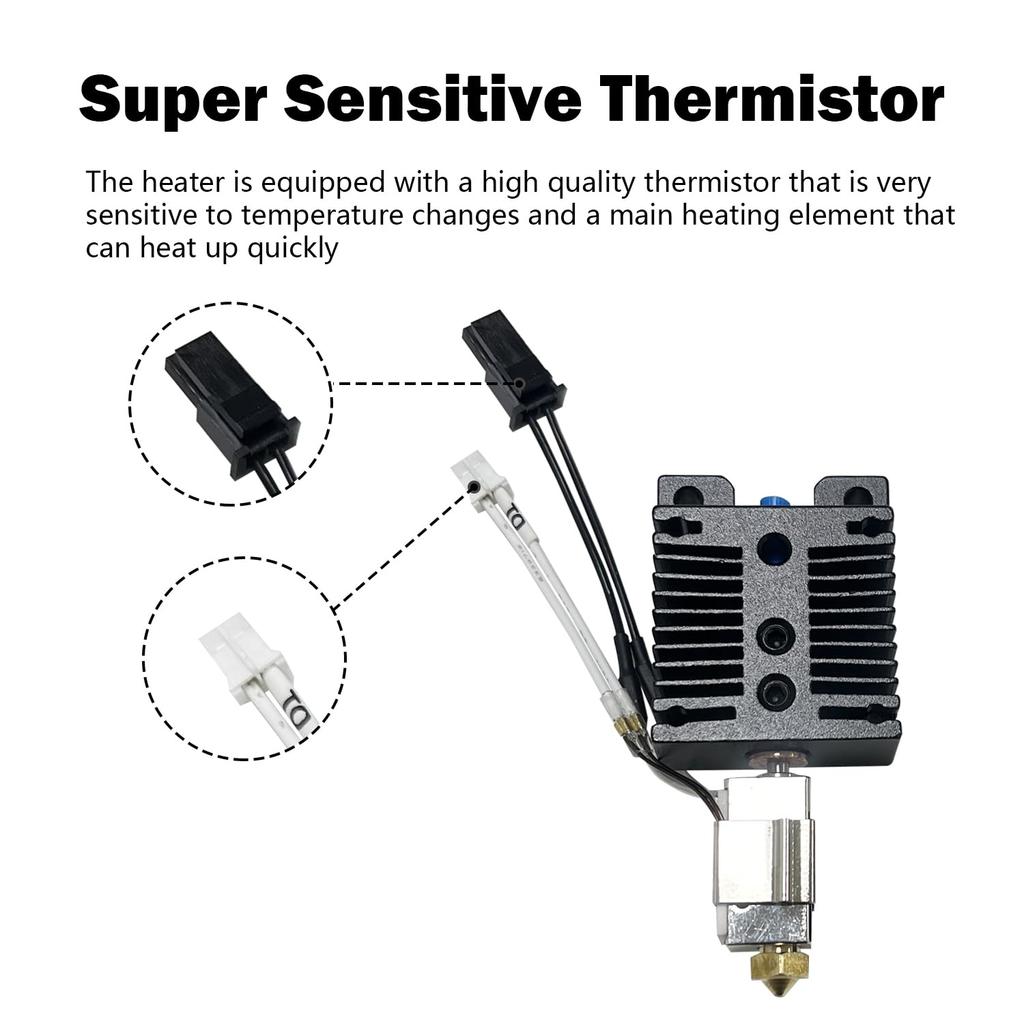 Super Sensitive Thermistor

The heater is equipped with a high quality thermistor that is very sensitive to temperature changes and a main heating element that can heat up quickly