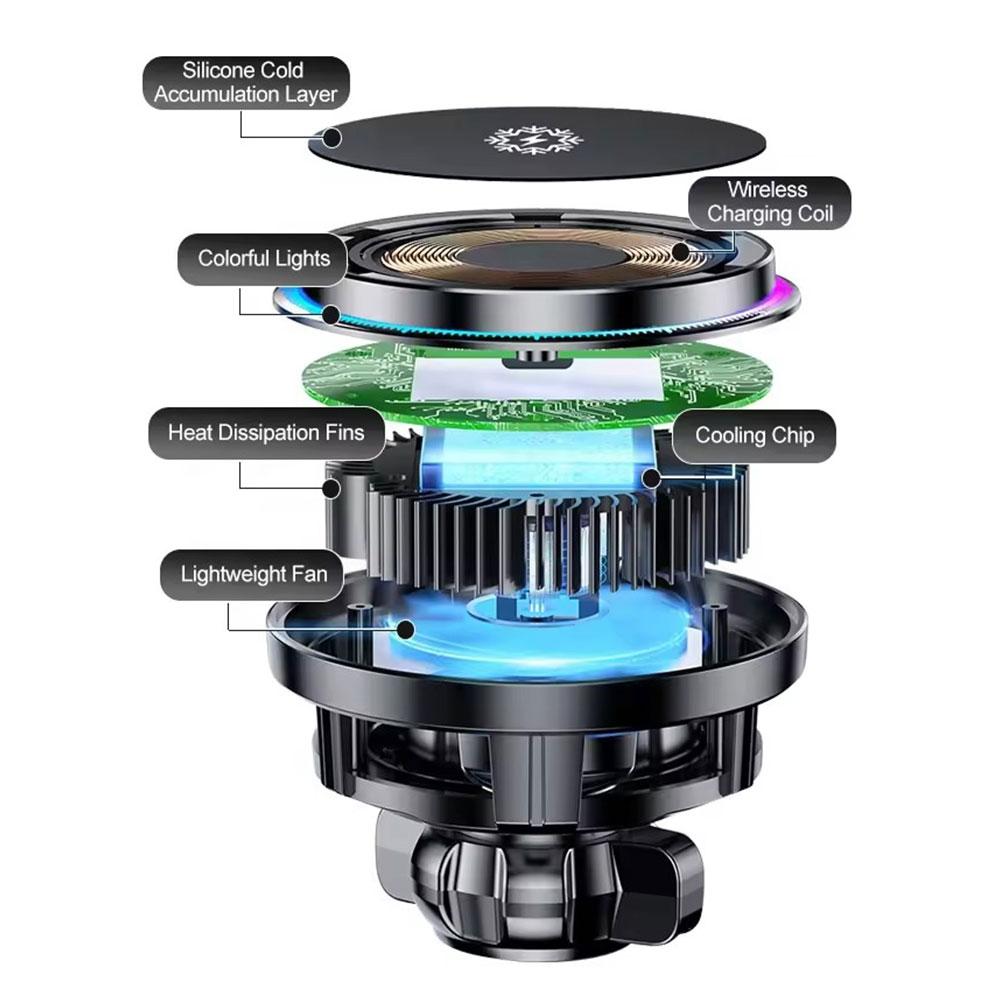 Silicone Cold Accumulation Layer

Wireless Charging Coil

Colorful Lights

Heat Dissipation Fins

Cooling Chip

Lightweight Fan