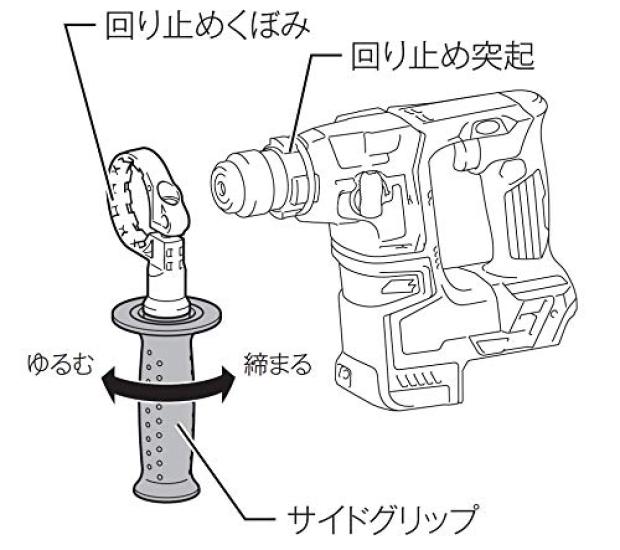 回り止めくぼみ

回り止め突起

ゆるむ

締まる

サイドグリップ