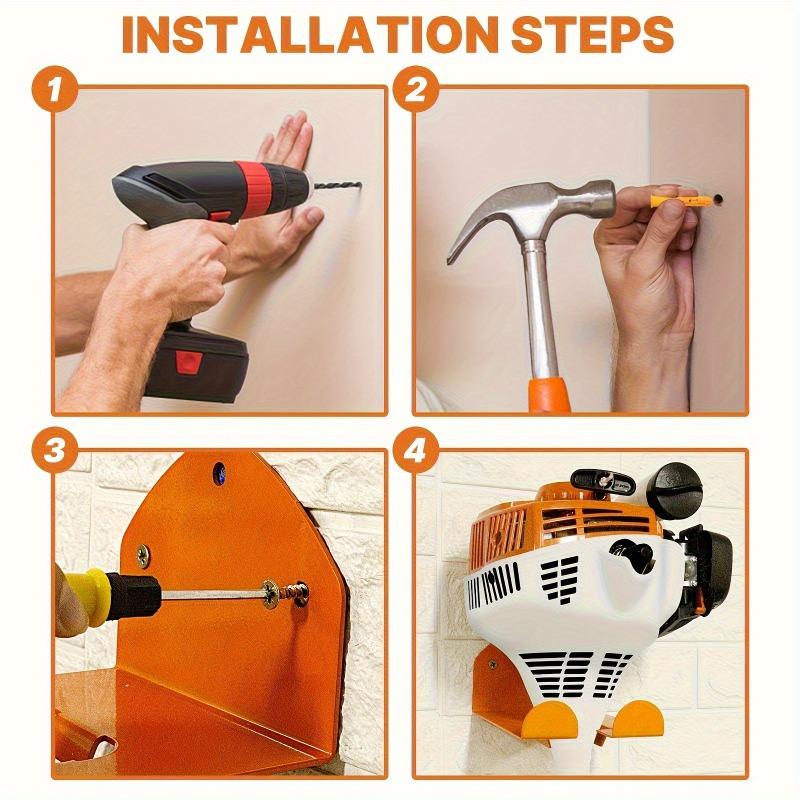 INSTALLATION STEPS

1

2

3

4