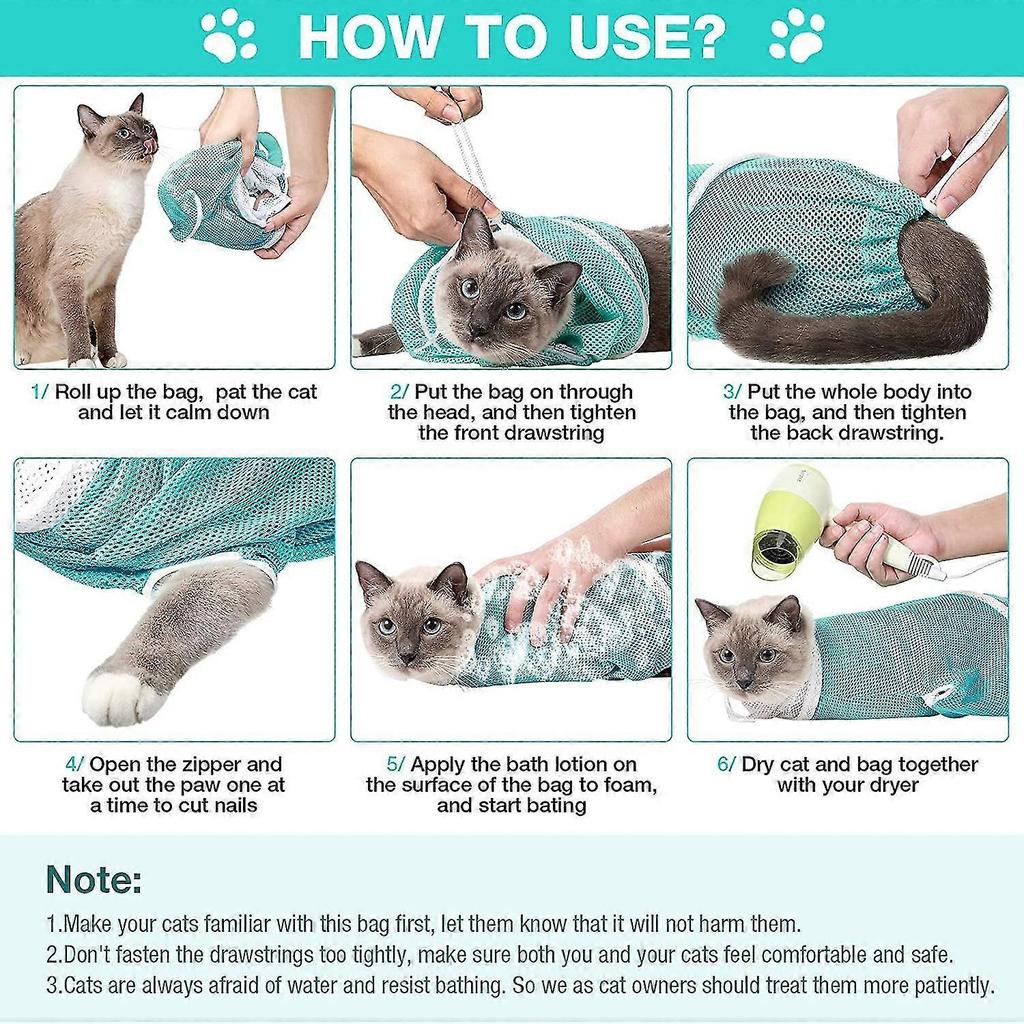 HOW TO USE?

1/ Roll up the bag, pat the cat and let it calm down

2/ Put the bag on through the head, and then tighten the front drawstring

3/ Put the whole body into the bag, and then tighten the back drawstring.

4/ Open the zipper and take out the paw one at a time to cut nails

5/ Apply the bath lotion on the surface of the bag to foam, and start bating

6/ Dry cat and bag together with your dryer

Note:

1.Make your cats familiar with this bag first, let them know that it will not harm them.

2.Don't fasten the drawstrings too tightly, make sure both you and your cats feel comfortable and safe.

3.Cats are always afraid of water and resist bathing. So we as cat owners should treat them more patiently.