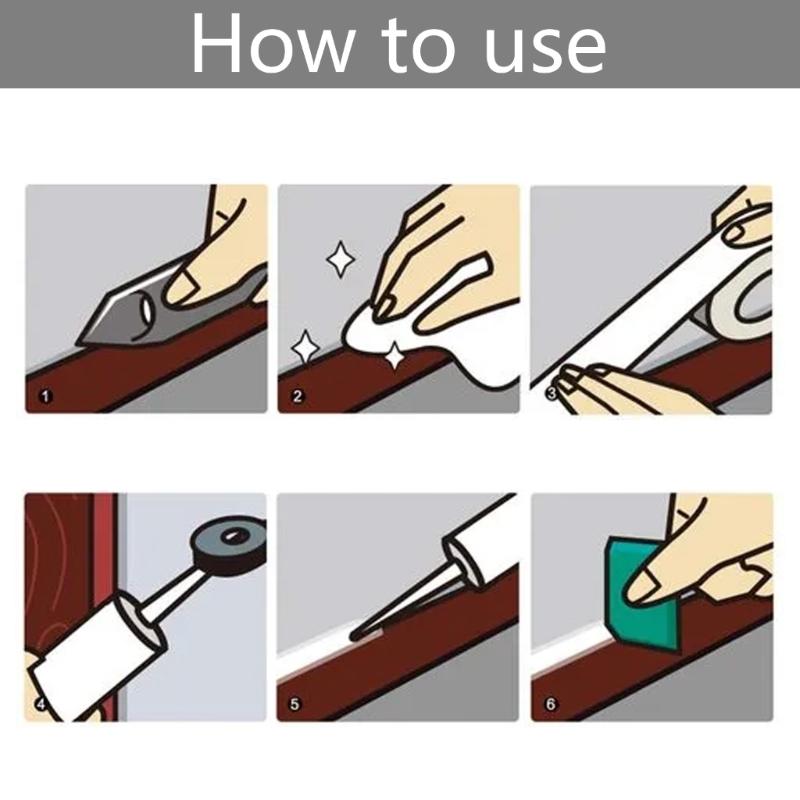 How to use

1

2

3

4

5

6