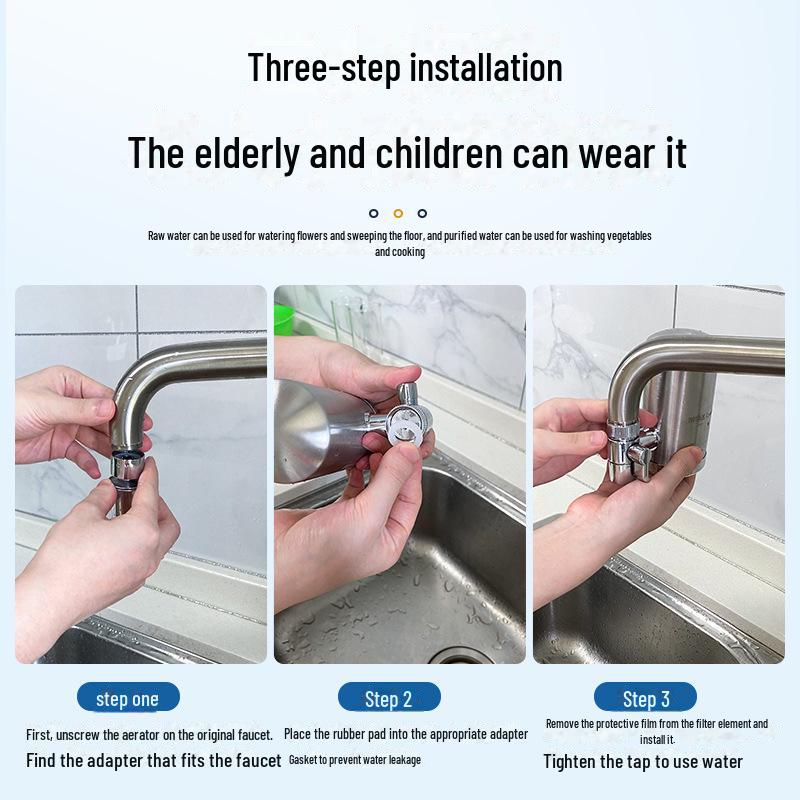 Three-step installation

The elderly and children can wear it

Raw water can be used for watering flowers and sweeping the floor, and purified water can be used for washing vegetables and cooking

step one

First, unscrew the aerator on the original faucet.

Find the adapter that fits the faucet

Step 2

Place the rubber pad into the appropriate adapter

Gasket to prevent water leakage

Step 3

Remove the protective film from the filter element and install it.

Tighten the tap to use water