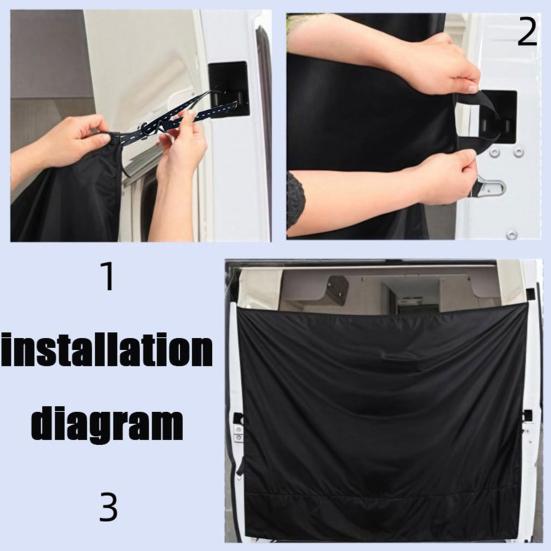 2

1

installation diagram

3