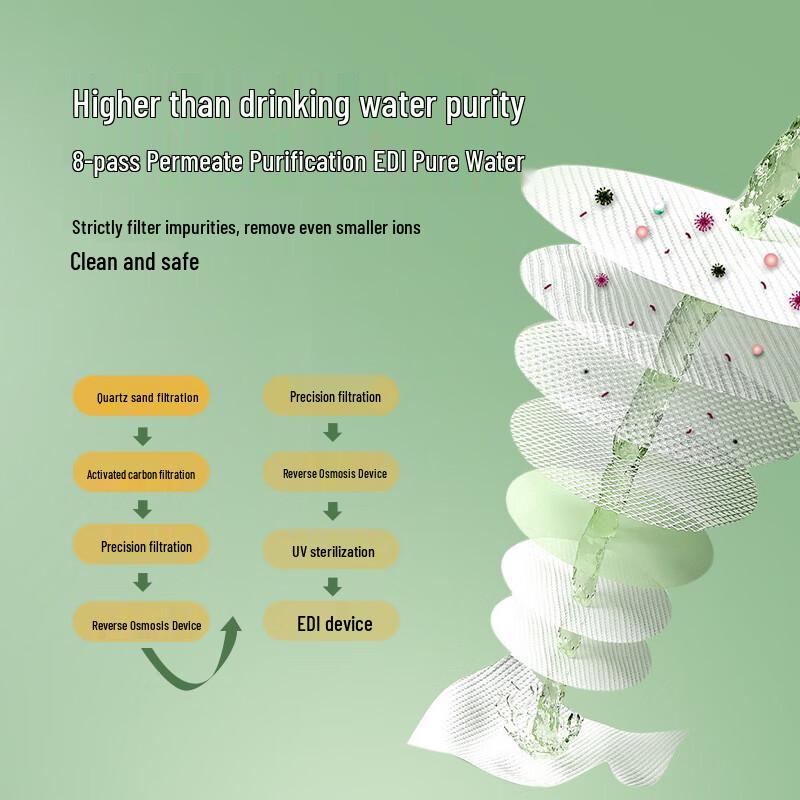 Higher than drinking water purity

8-pass Permeate Purification EDI Pure Water

Strictly filter impurities, remove even smaller ions

Clean and safe

Quartz sand filtration

Activated carbon filtration

Precision filtration

Reverse Osmosis Device

Precision filtration

Reverse Osmosis Device

UV sterilization

EDI device