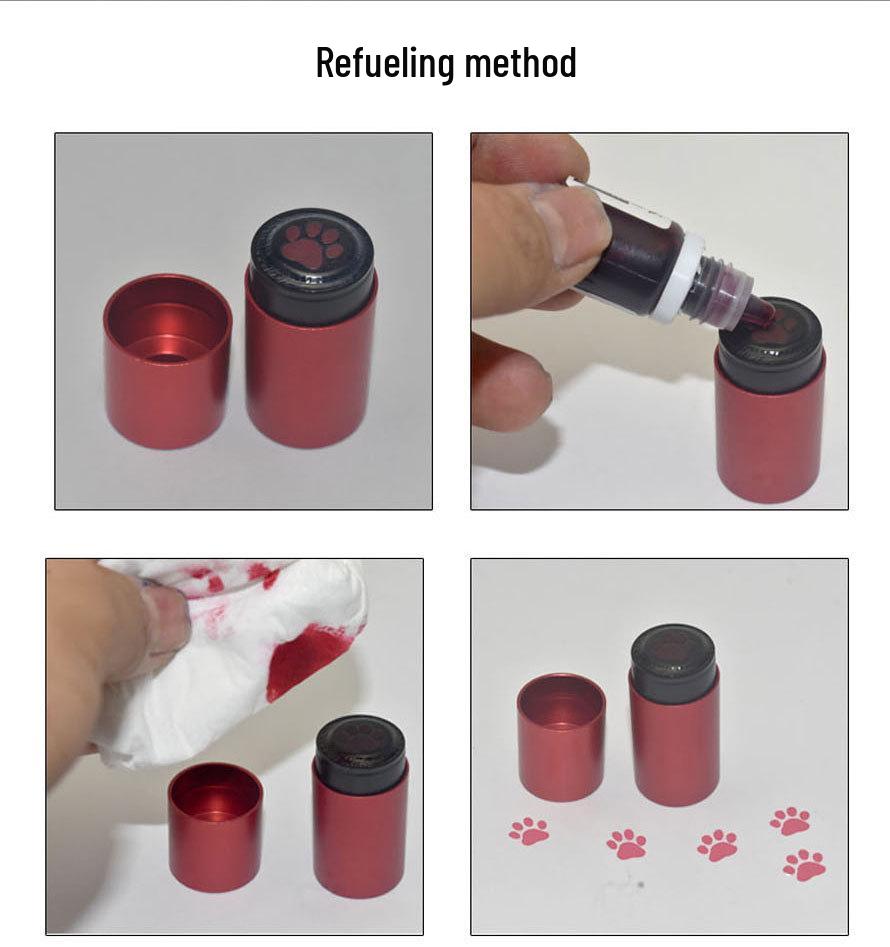 Refueling method