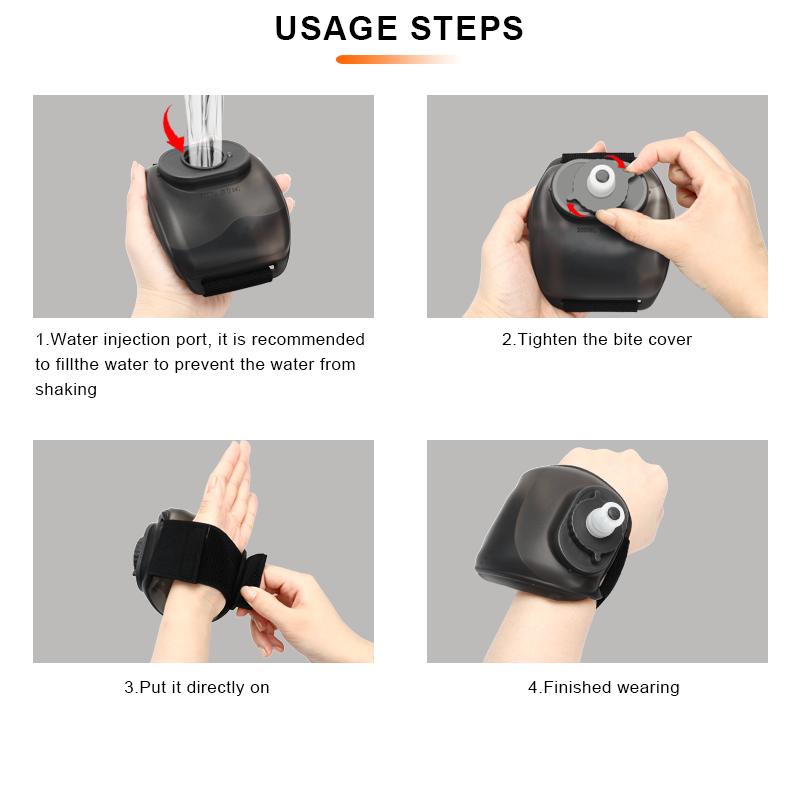 USAGE STEPS

1.Water injection port, it is recommended to fillthe water to prevent the water from shaking

2.Tighten the bite cover

3.Put it directly on

4.Finished wearing