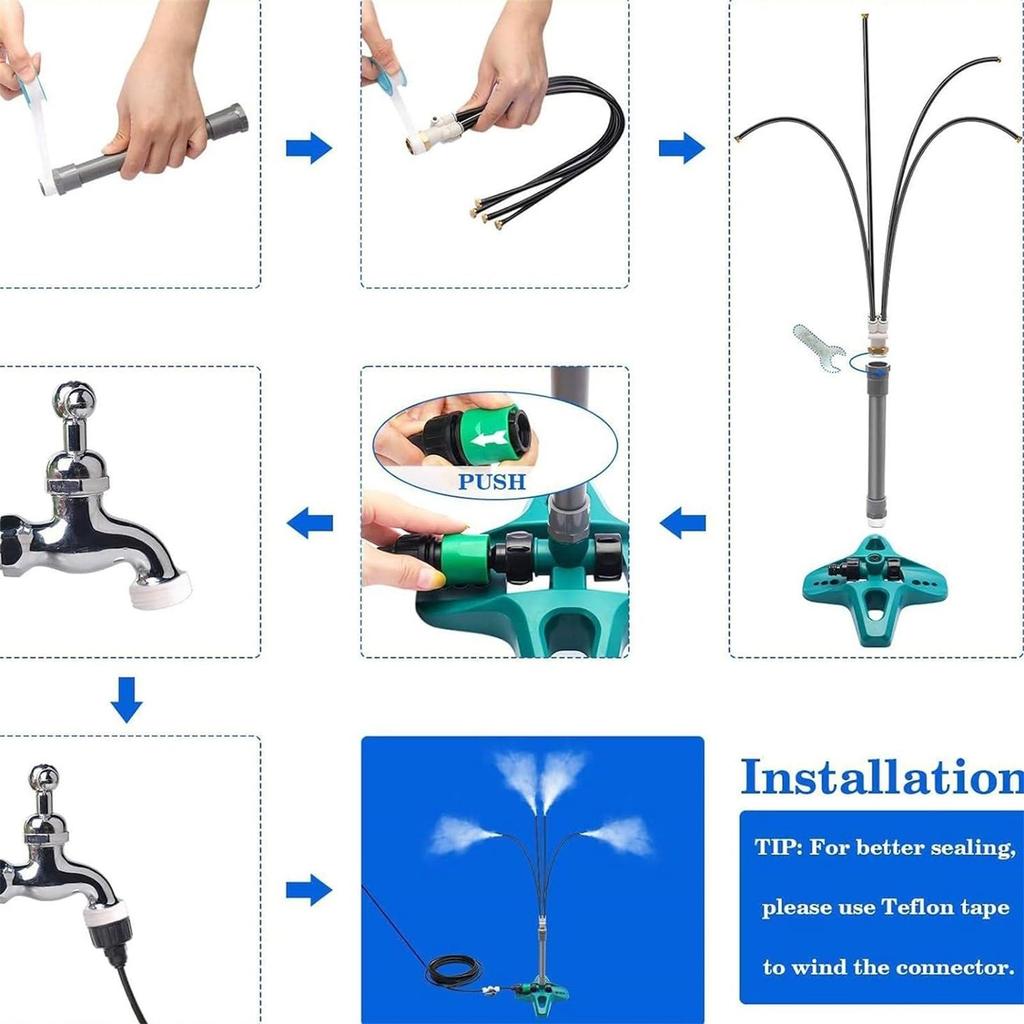 PUSH

Installation

TIP: For better sealing, please use Teflon tape to wind the connector.