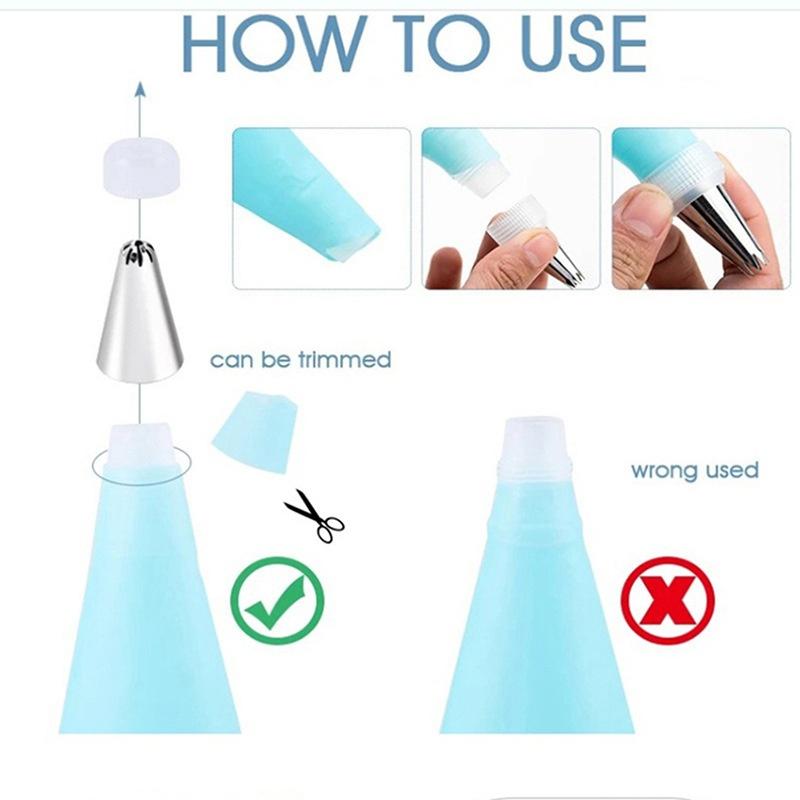 HOW TO USE

can be trimmed

wrong used