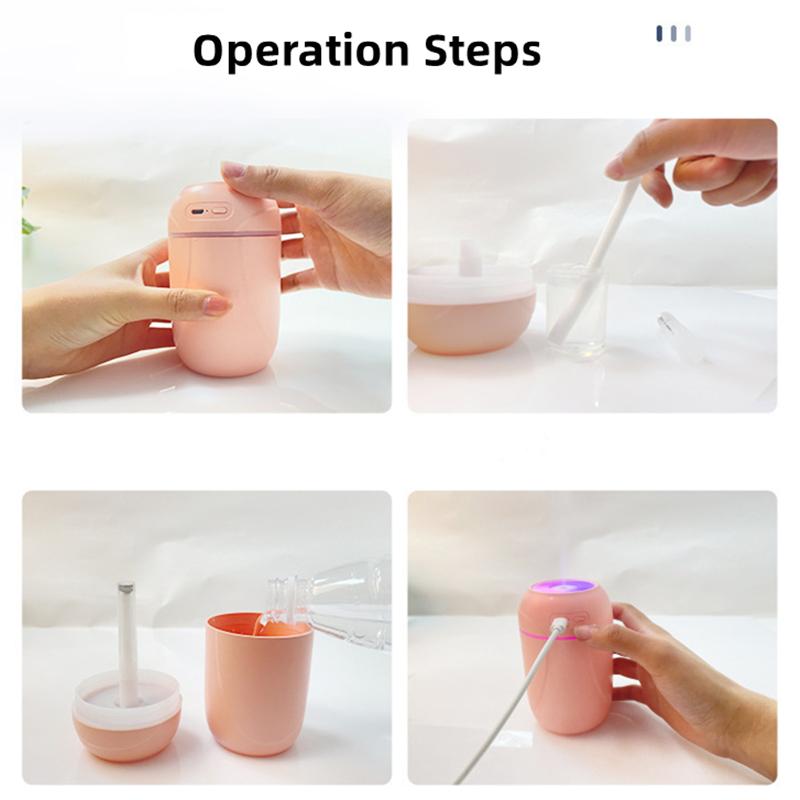 Operation Steps