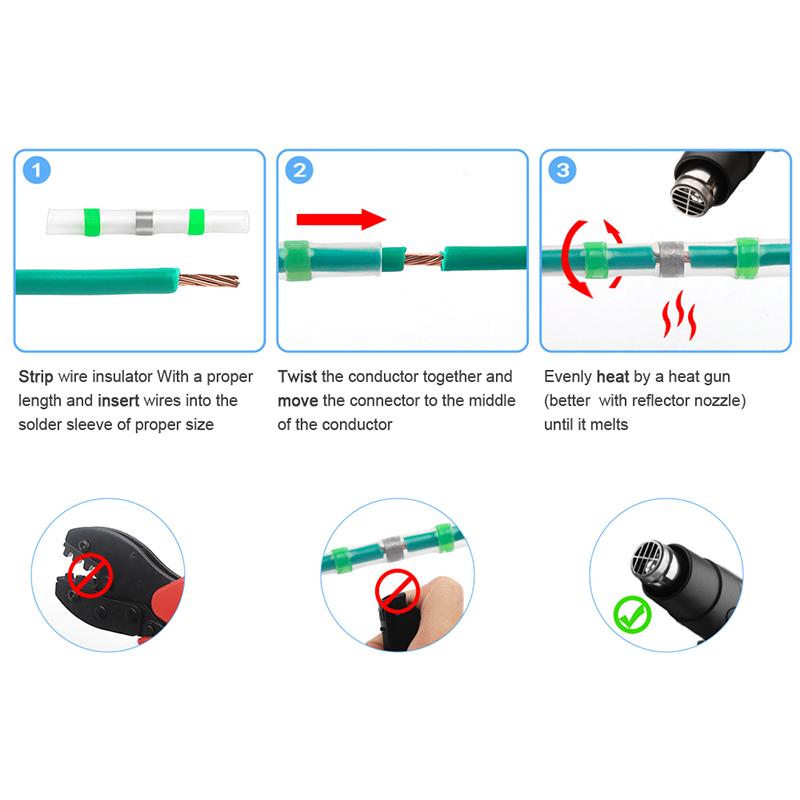 1

Strip wire insulator With a proper length and insert wires into the solder sleeve of proper size

2

Twist the conductor together and move the connector to the middle of the conductor

3

Evenly heat by a heat gun (better with reflector nozzle) until it melts