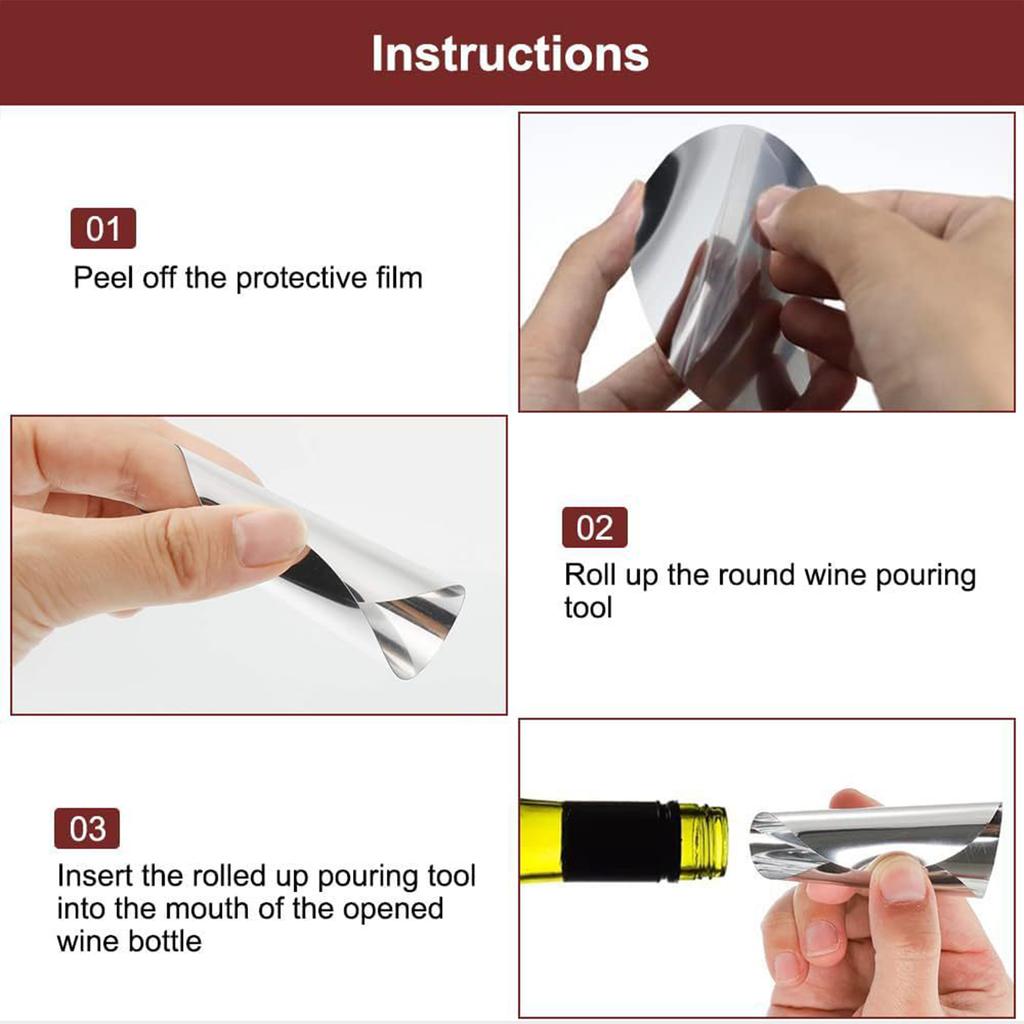 Instructions

01
Peel off the protective film

02
Roll up the round wine pouring tool

03
Insert the rolled up pouring tool into the mouth of the opened wine bottle