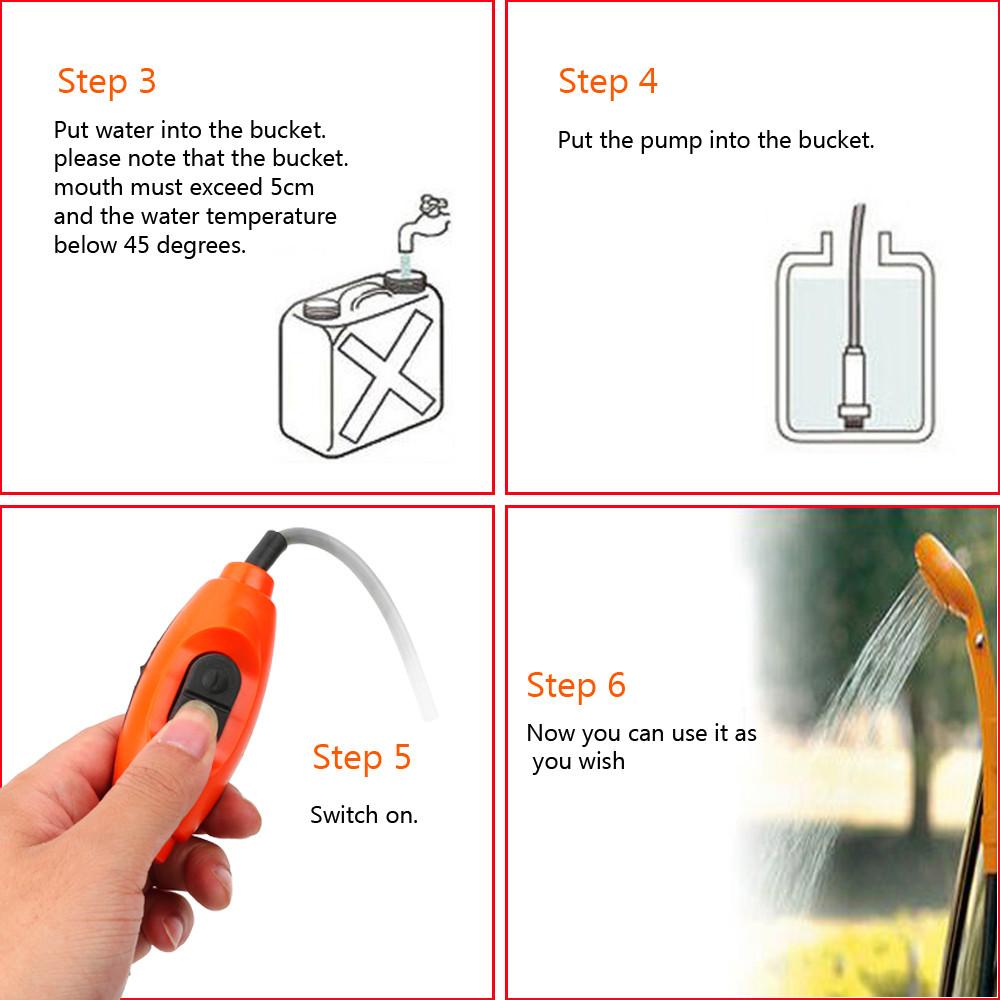 Step 3

Put water into the bucket. please note that the bucket. mouth must exceed 5cm and the water temperature below 45 degrees.

Step 4

Put the pump into the bucket.

Step 5

Switch on.

Step 6

Now you can use it as you wish