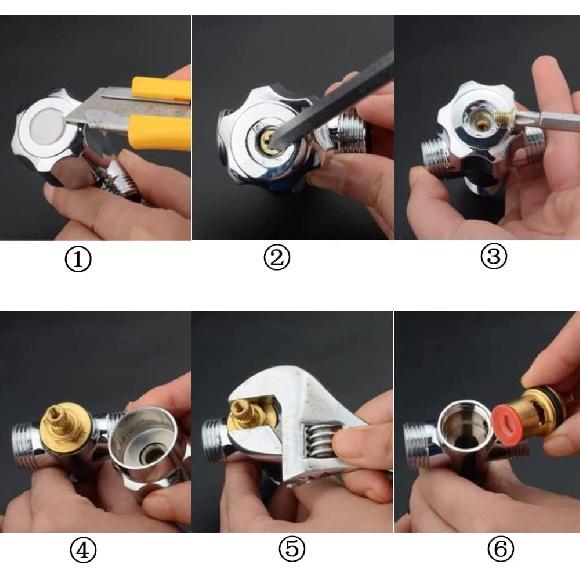 ①

②

③

④

⑤

⑥