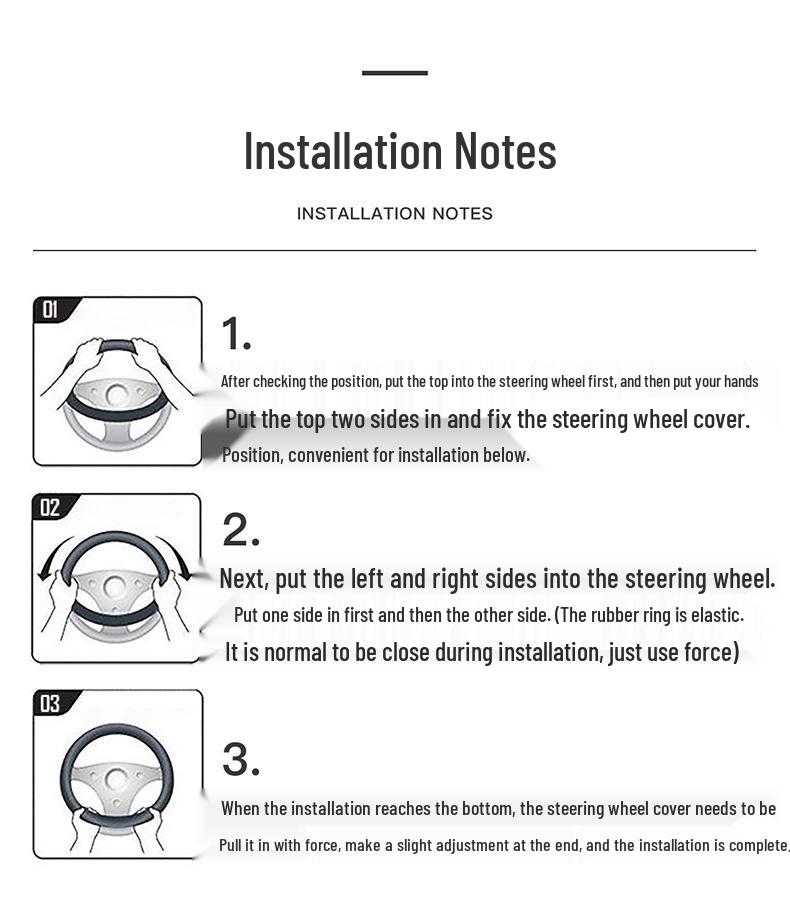 Installation Notes

INSTALLATION NOTES

01

1.

After checking the position, put the top into the steering wheel first, and then put your hands

Put the top two sides in and fix the steering wheel cover.

Position, convenient for installation below.

02

2.

Next, put the left and right sides into the steering wheel.

Put one side in first and then the other side. (The rubber ring is elastic.

It is normal to be close during installation, just use force)

03

3.

When the installation reaches the bottom, the steering wheel cover needs to be

Pull it in with force, make a slight adjustment at the end, and the installation is complete.