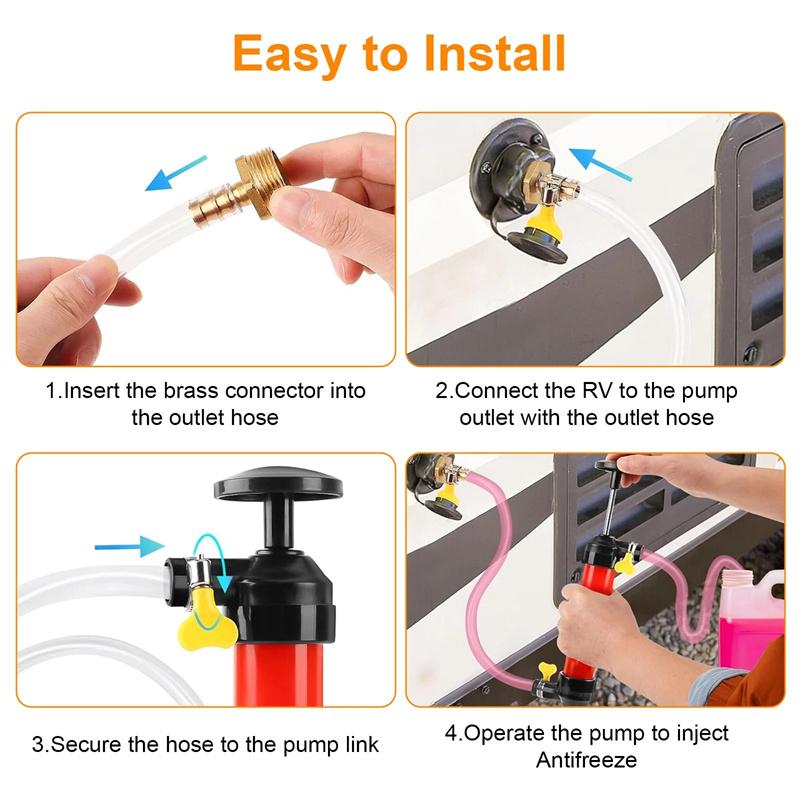 Easy to Install

1.Insert the brass connector into the outlet hose

2.Connect the RV to the pump outlet with the outlet hose

3.Secure the hose to the pump link

4.Operate the pump to inject Antifreeze