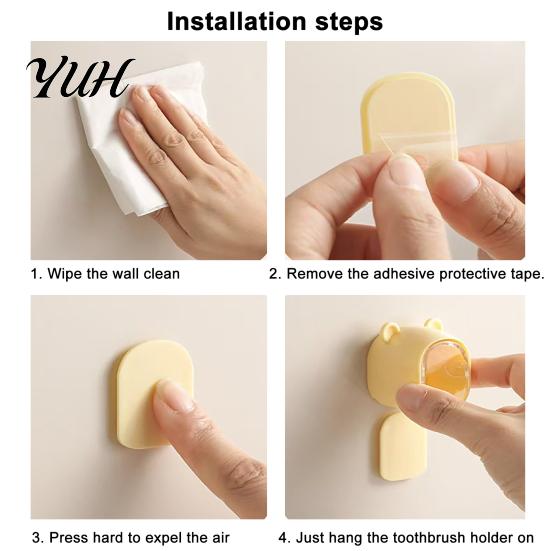 Installation steps

YUH

1. Wipe the wall clean

2. Remove the adhesive protective tape.

3. Press hard to expel the air

4. Just hang the toothbrush holder on