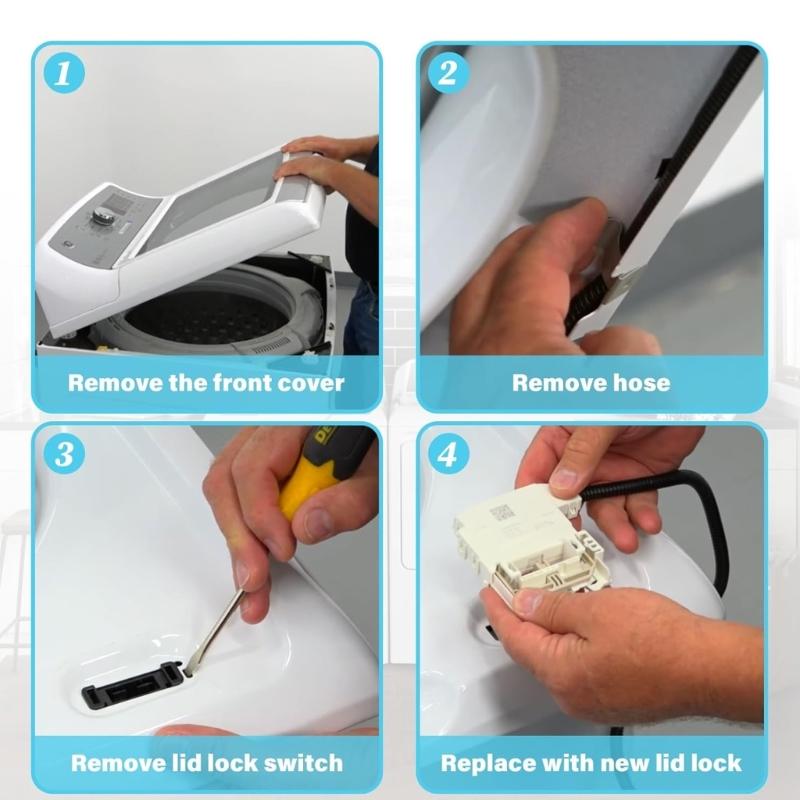 1

Remove the front cover

2

Remove hose

3

Remove lid lock switch

4

Replace with new lid lock