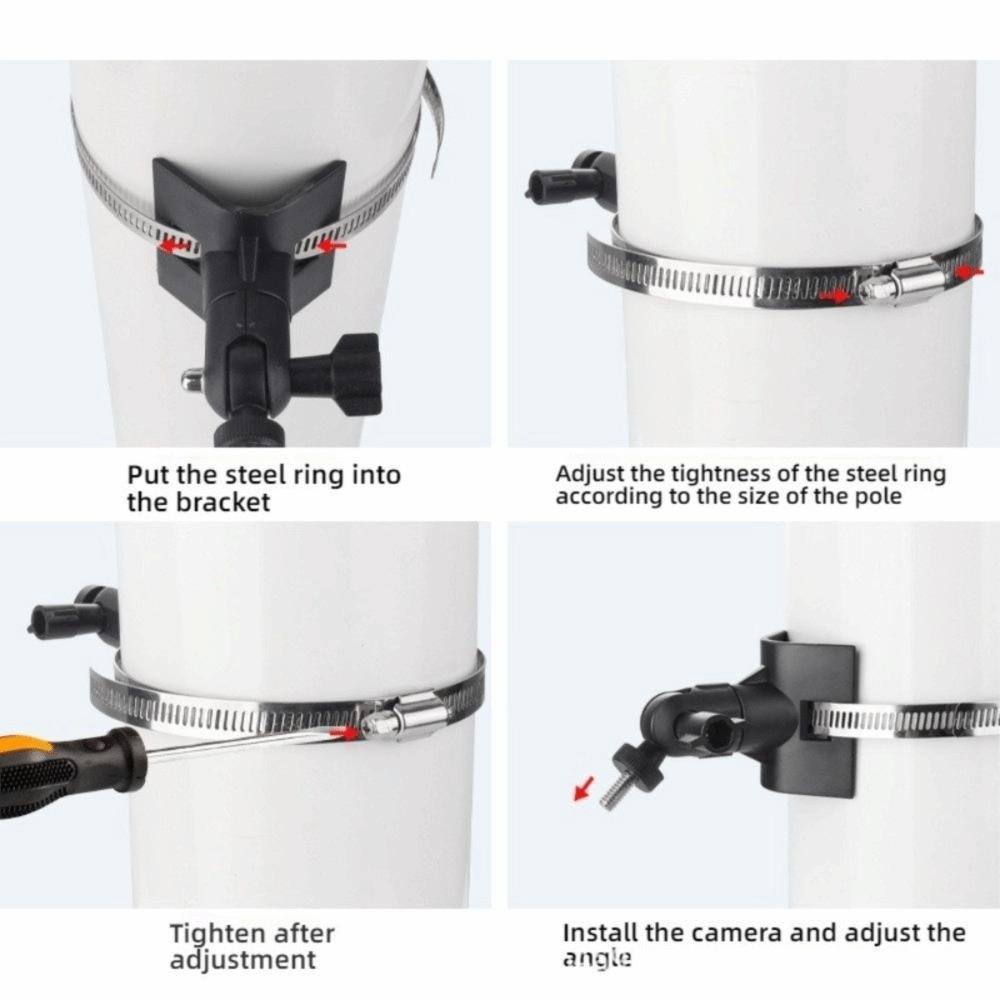 Put the steel ring into the bracket

Adjust the tightness of the steel ring according to the size of the pole

Tighten after adjustment

Install the camera and adjust the angle