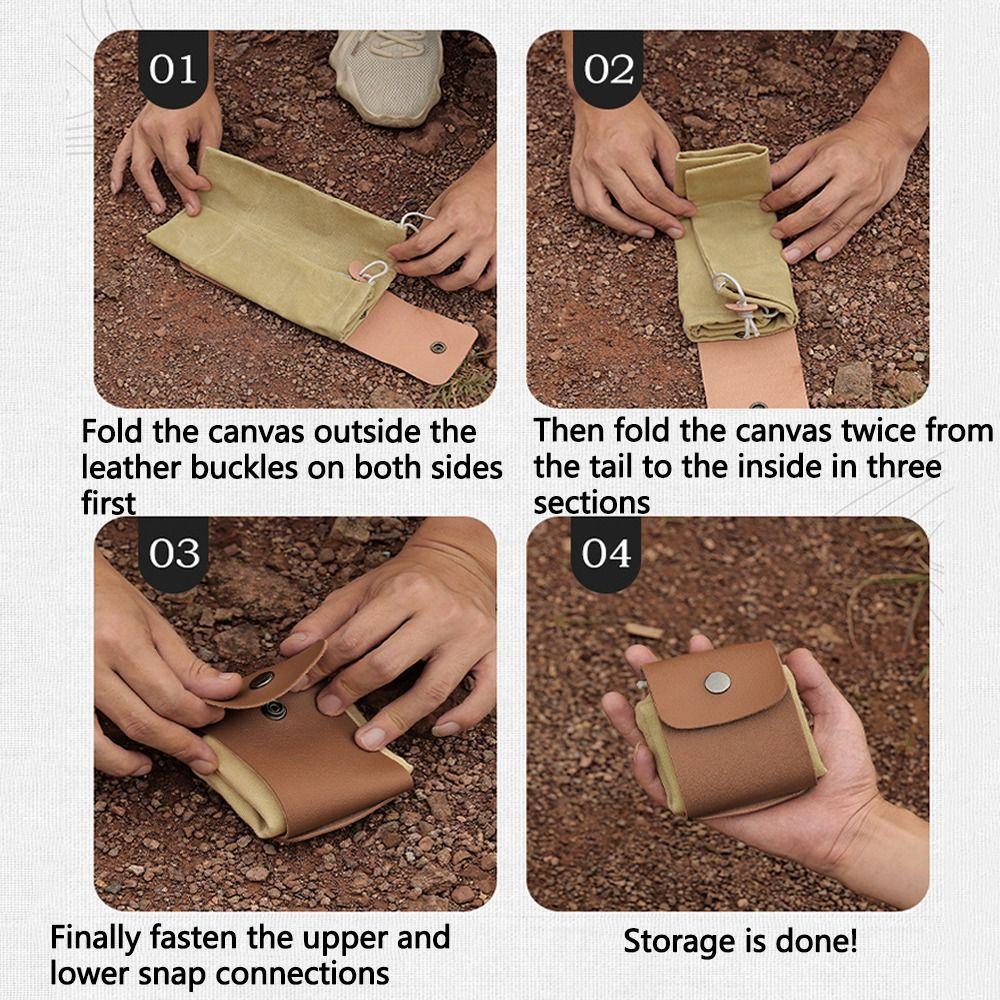 01

Fold the canvas outside the leather buckles on both sides first

02

Then fold the canvas twice from the tail to the inside in three sections

03

Finally fasten the upper and lower snap connections

04

Storage is done!