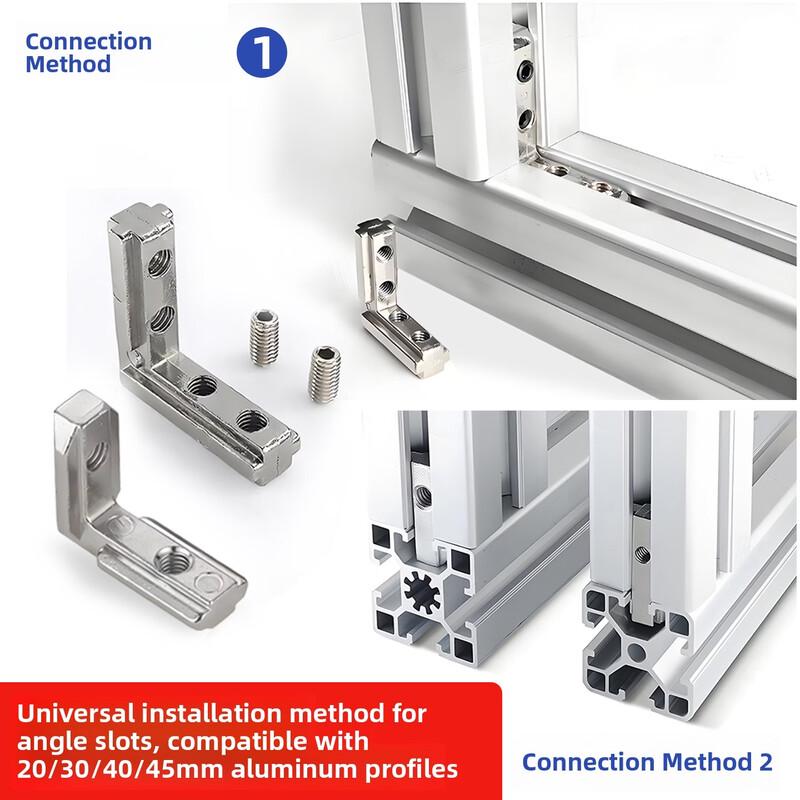 Connection Method

1

Universal installation method for angle slots, compatible with 20/30/40/45mm aluminum profiles

Connection Method 2