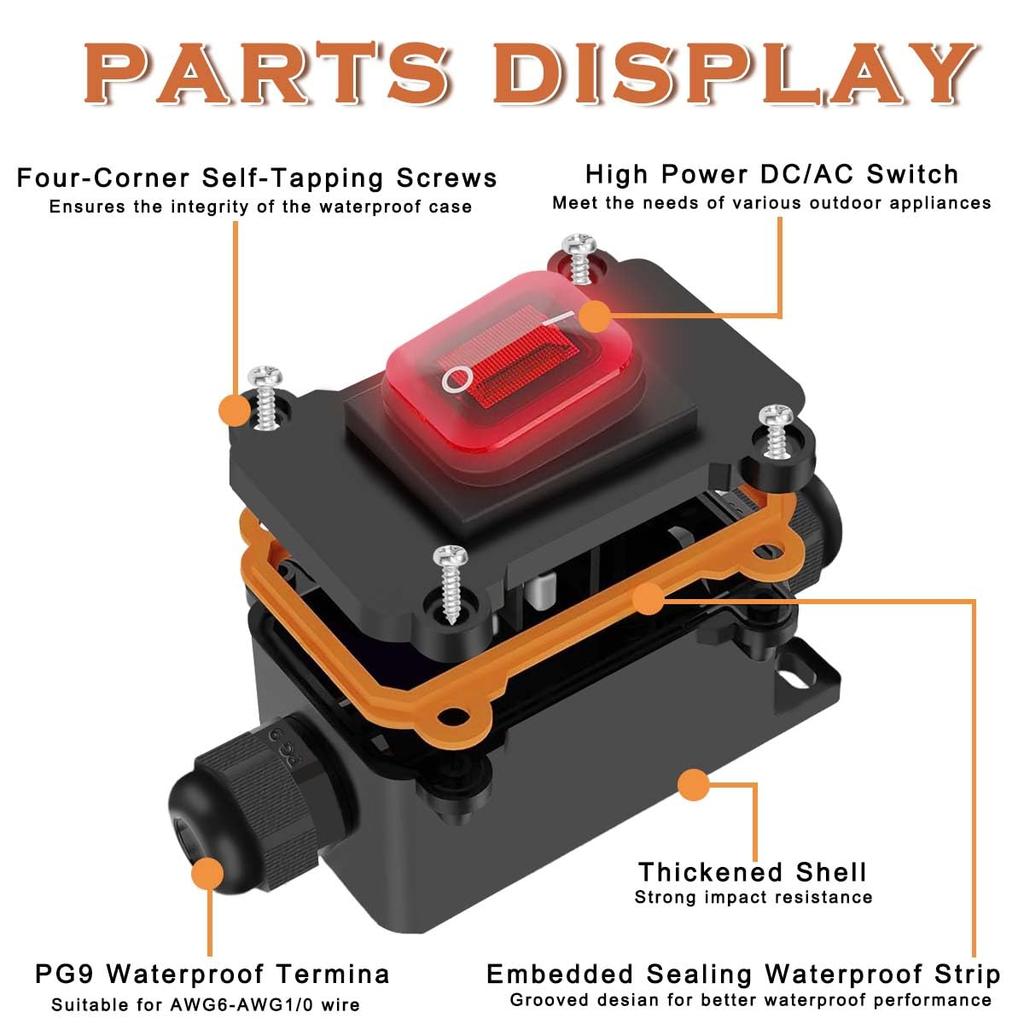 PARTS DISPLAY

Four-Corner Self-Tapping Screws
Ensures the integrity of the waterproof case

High Power DC/AC Switch
Meet the needs of various outdoor appliances

Thickened Shell
Strong impact resistance

PG9 Waterproof Termina
Suitable for AWG6-AWG1/0 wire

Embedded Sealing Waterproof Strip
Grooved desian for better waterproof performance