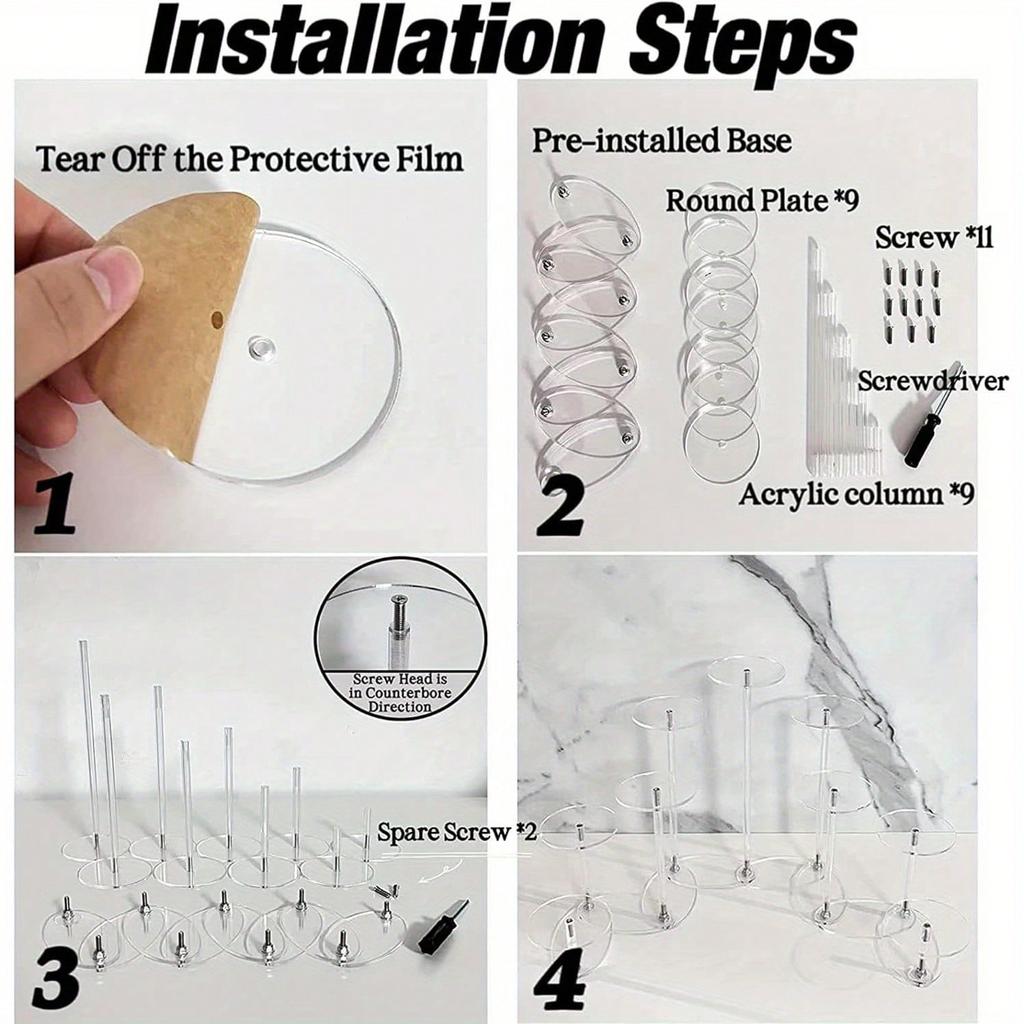 Installation Steps

Tear Off the Protective Film

1

Pre-installed Base

Round Plate *9

Screw *11

Screwdriver

Acrylic column *9

2

Screw Head is in Counterbore Direction

Spare Screw *2

3

4