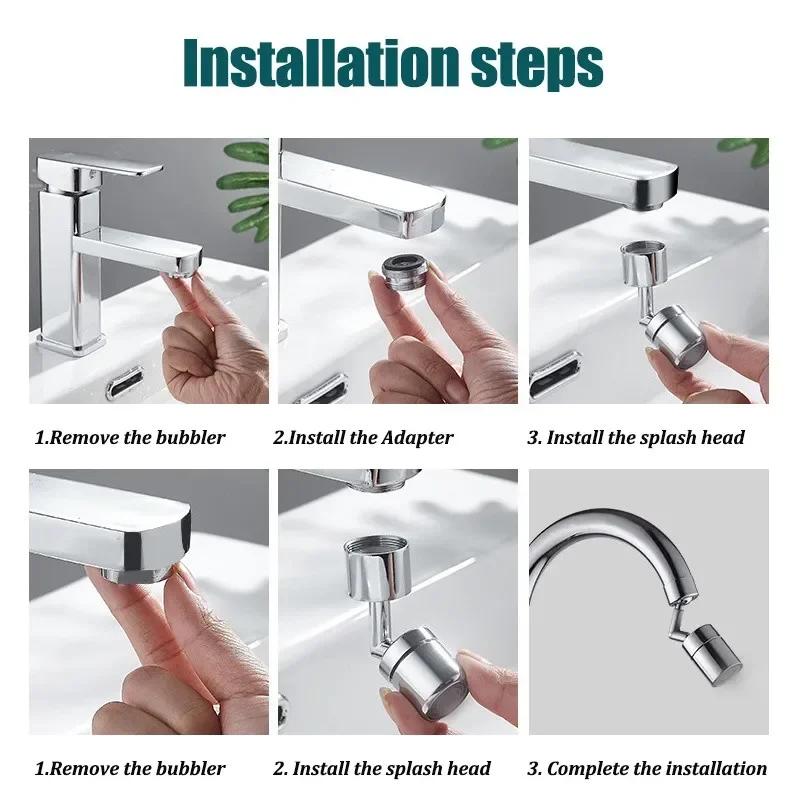 Installation steps

1.Remove the bubbler

2.Install the Adapter

3. Install the splash head

1.Remove the bubbler

2. Install the splash head

3. Complete the installation