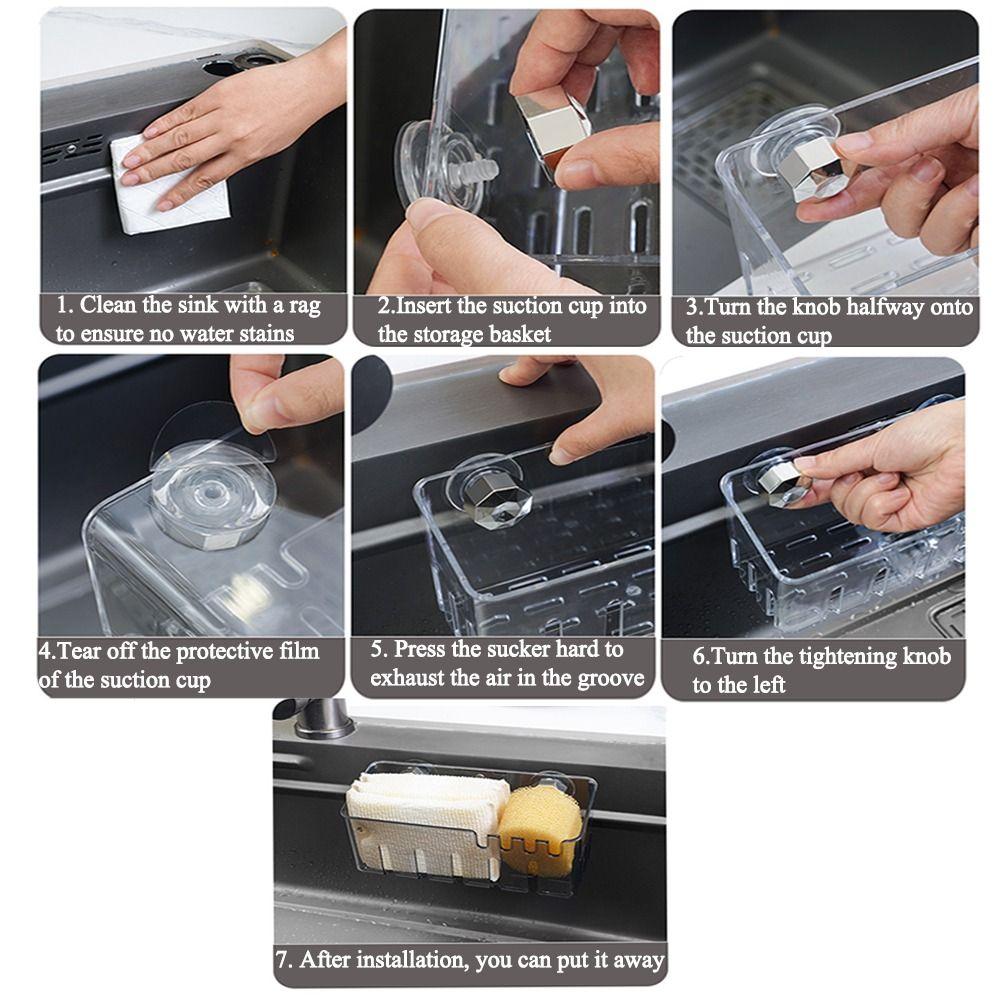 1. Clean the sink with a rag to ensure no water stains

2.Insert the suction cup into the storage basket

3.Turn the knob halfway onto the suction cup

4.Tear off the protective film of the suction cup

5. Press the sucker hard to exhaust the air in the groove

6.Turn the tightening knob to the left

7. After installation, you can put it away