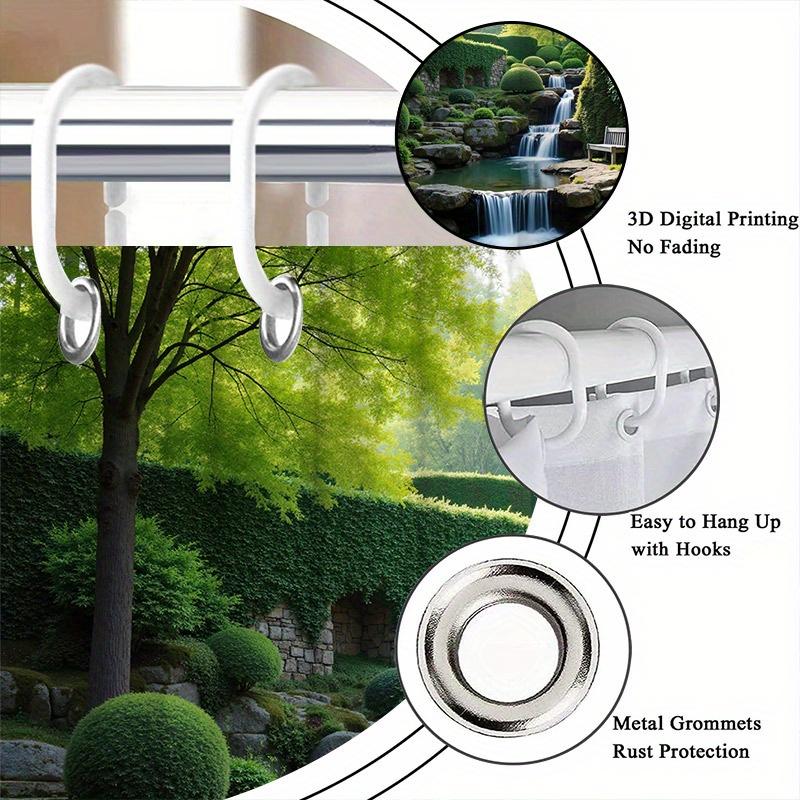 3D Digital Printing
No Fading

Easy to Hang Up
with Hooks

Metal Grommets
Rust Protection