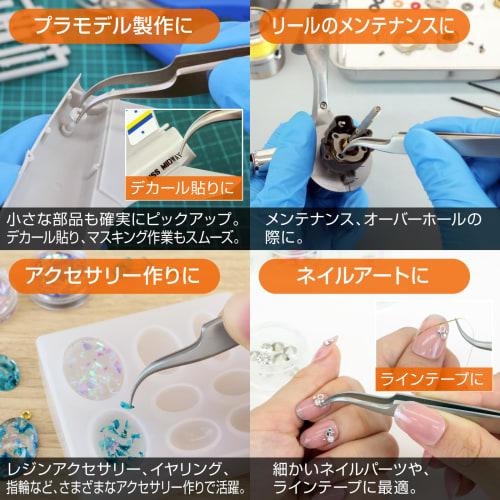 プラモデル製作に

デカール貼りに

小さな部品も確実にピックアップ。デカール貼り、マスキング作業もスムーズ。

リールのメンテナンスに

メンテナンス、オーバーホールの際に。

アクセサリー作りに

レジンアクセサリー、イヤリング、指輪など、さまざまなアクセサリー作りで活躍。

ネイルアートに

ラインテープに

細かいネイルパーツや、ラインテープに最適。