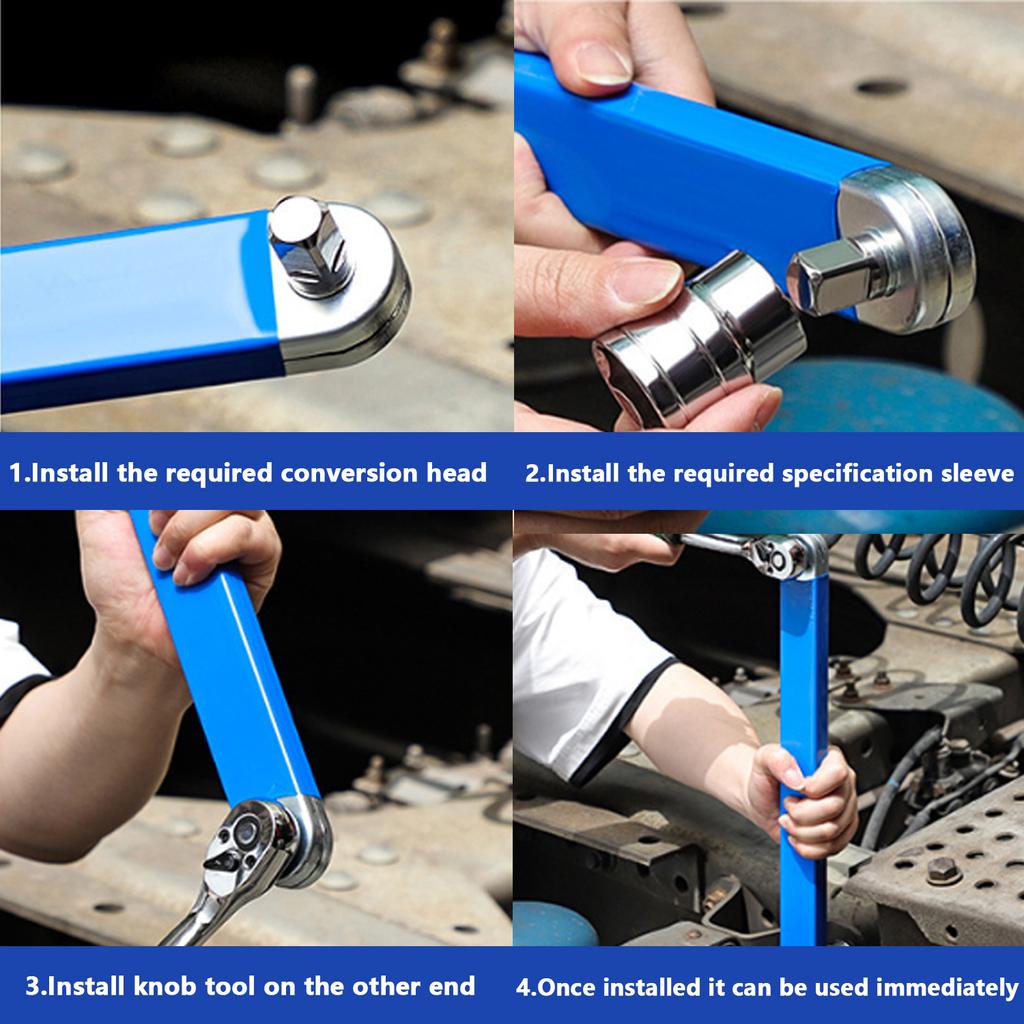 1.Install the required conversion head

2.Install the required specification sleeve

3.Install knob tool on the other end

4.Once installed it can be used immediately