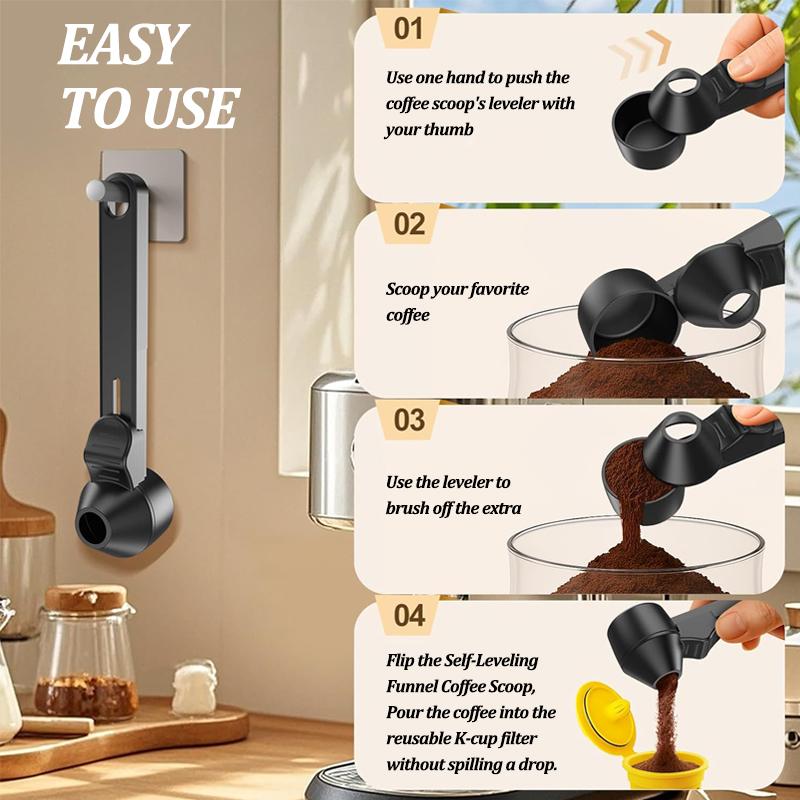 EASY TO USE

01

Use one hand to push the coffee scoop's leveler with your thumb

02

Scoop your favorite coffee

03

Use the leveler to brush off the extra

04

Flip the Self-Leveling Funnel Coffee Scoop, Pour the coffee into the reusable K-cup filter without spilling a drop.