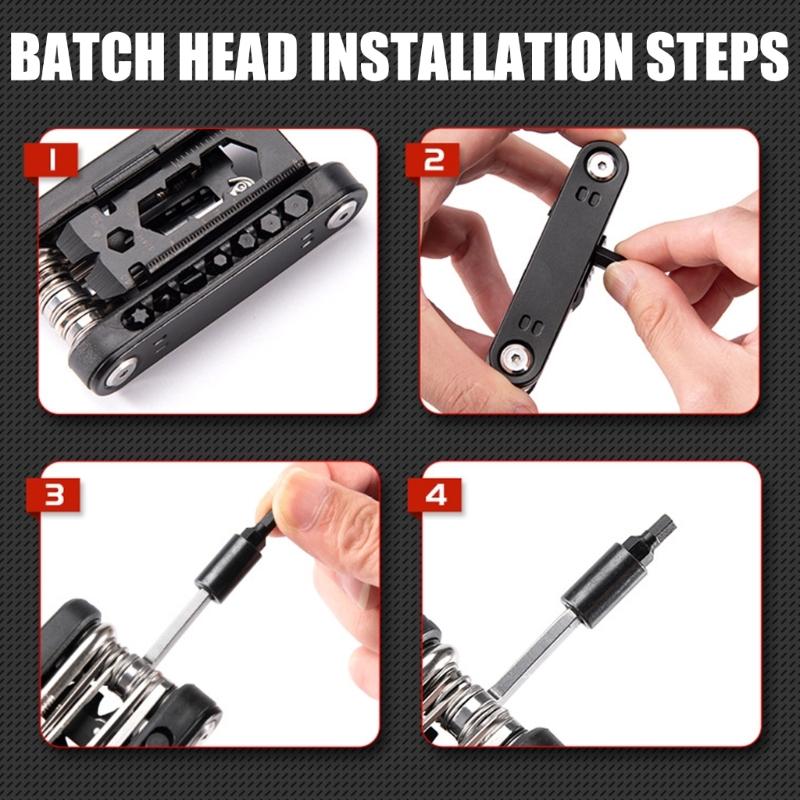 BATCH HEAD INSTALLATION STEPS

1

2

3

4