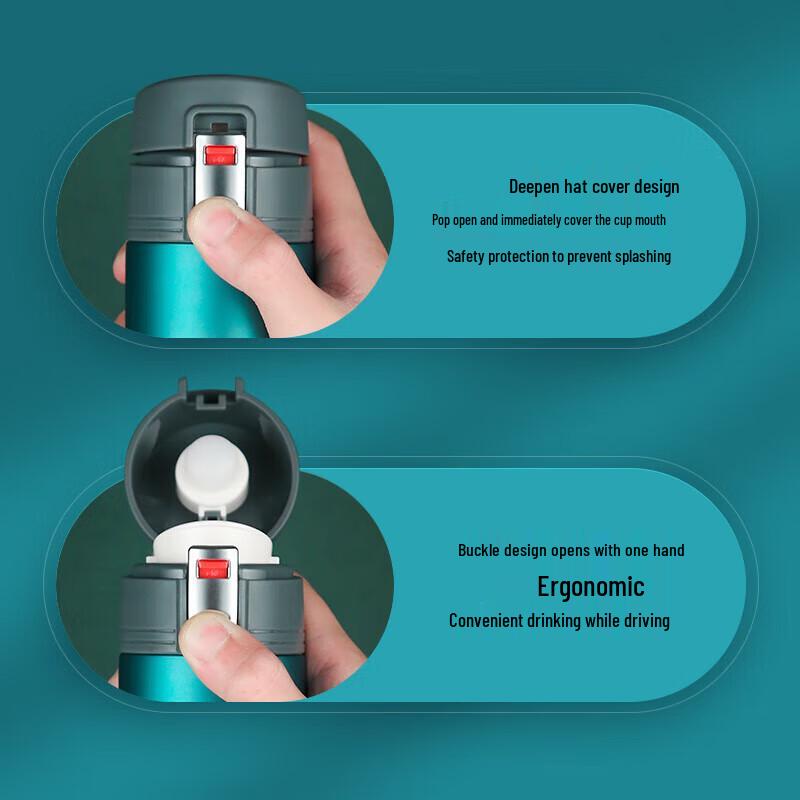 Deepen hat cover design

Pop open and immediately cover the cup mouth

Safety protection to prevent splashing

Buckle design opens with one hand

Ergonomic

Convenient drinking while driving