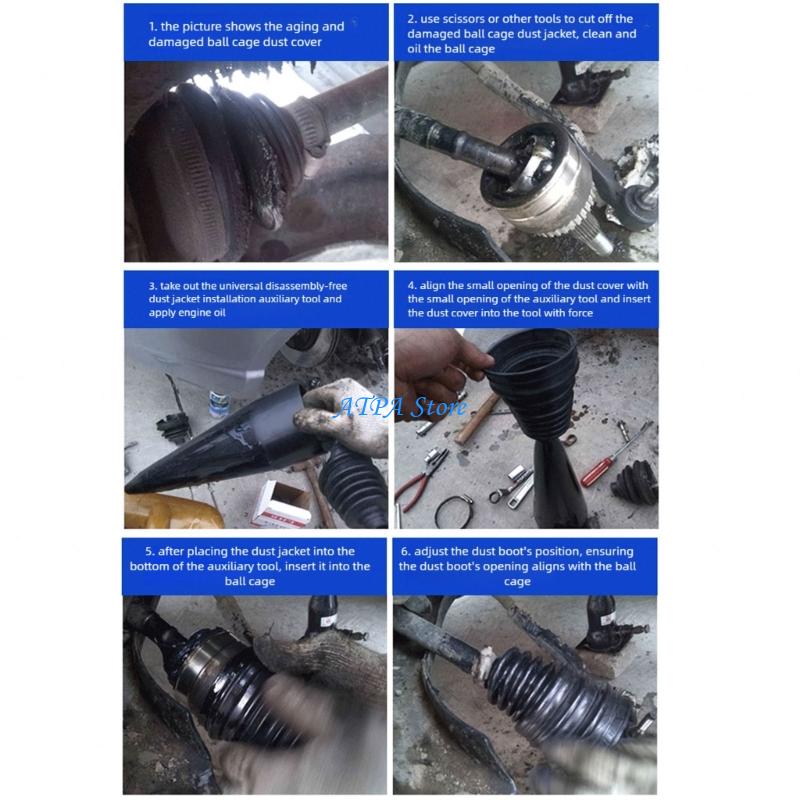 1. the picture shows the aging and damaged ball cage dust cover

2. use scissors or other tools to cut off the damaged ball cage dust jacket, clean and oil the ball cage

3. take out the universal disassembly-free dust jacket installation auxiliary tool and apply engine oil

4. align the small opening of the dust cover with the small opening of the auxiliary tool and insert the dust cover into the tool with force

ATPA Store

5. after placing the dust jacket into the bottom of the auxiliary tool, insert it into the ball cage

6. adjust the dust boot's position, ensuring the dust boot's opening aligns with the ball cage