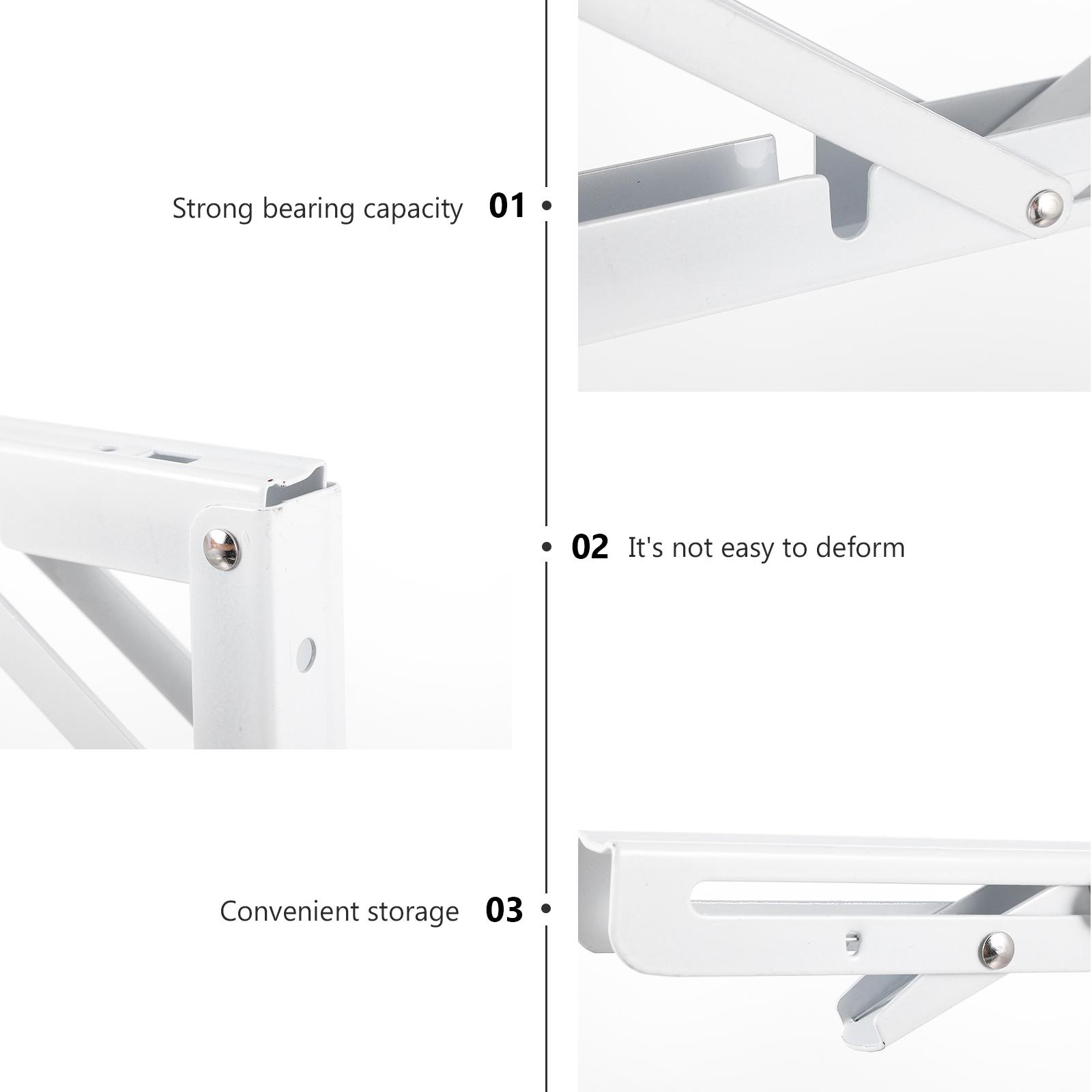 Strong bearing capacity 01

02 It's not easy to deform

Convenient storage 03